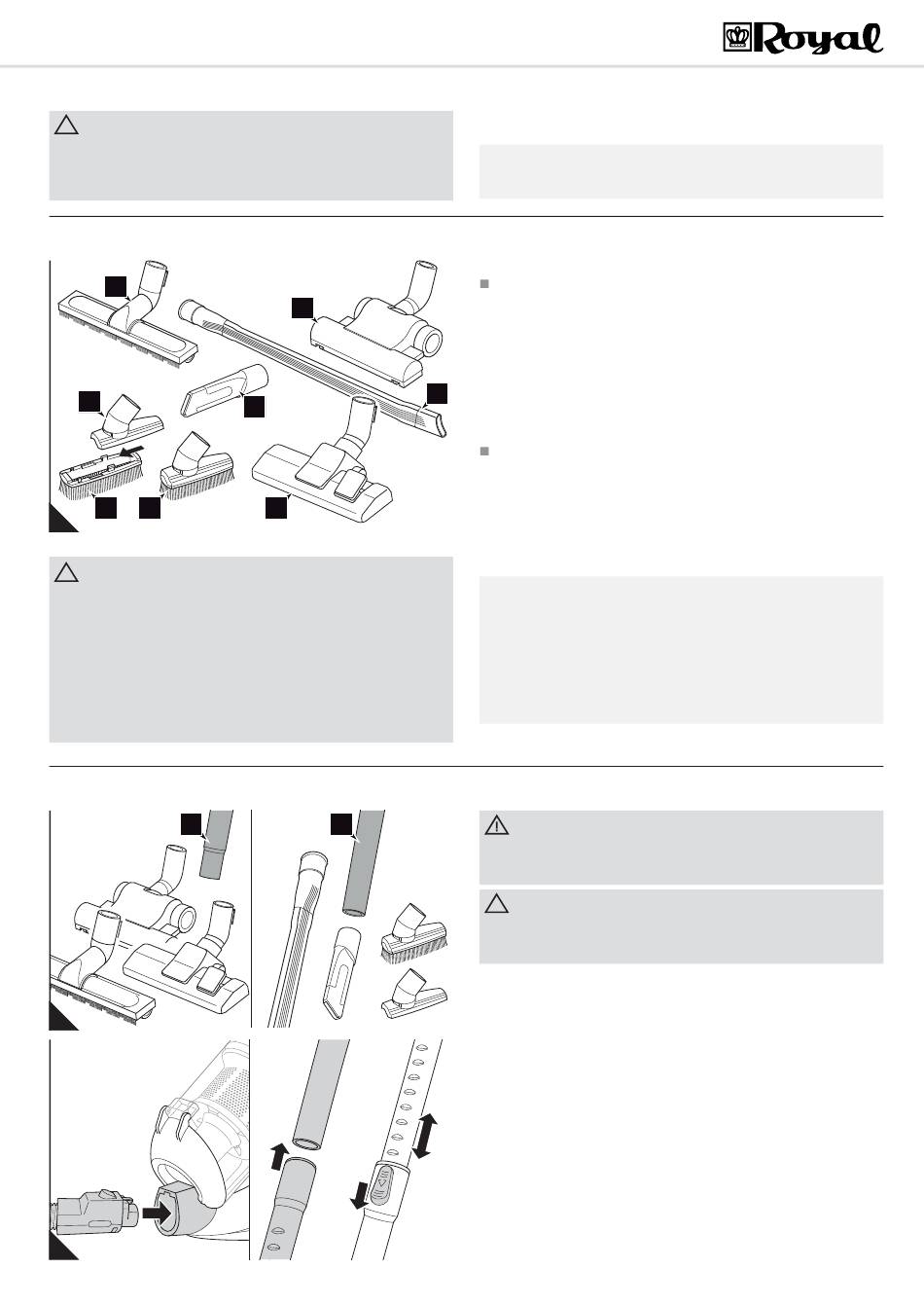 Royal