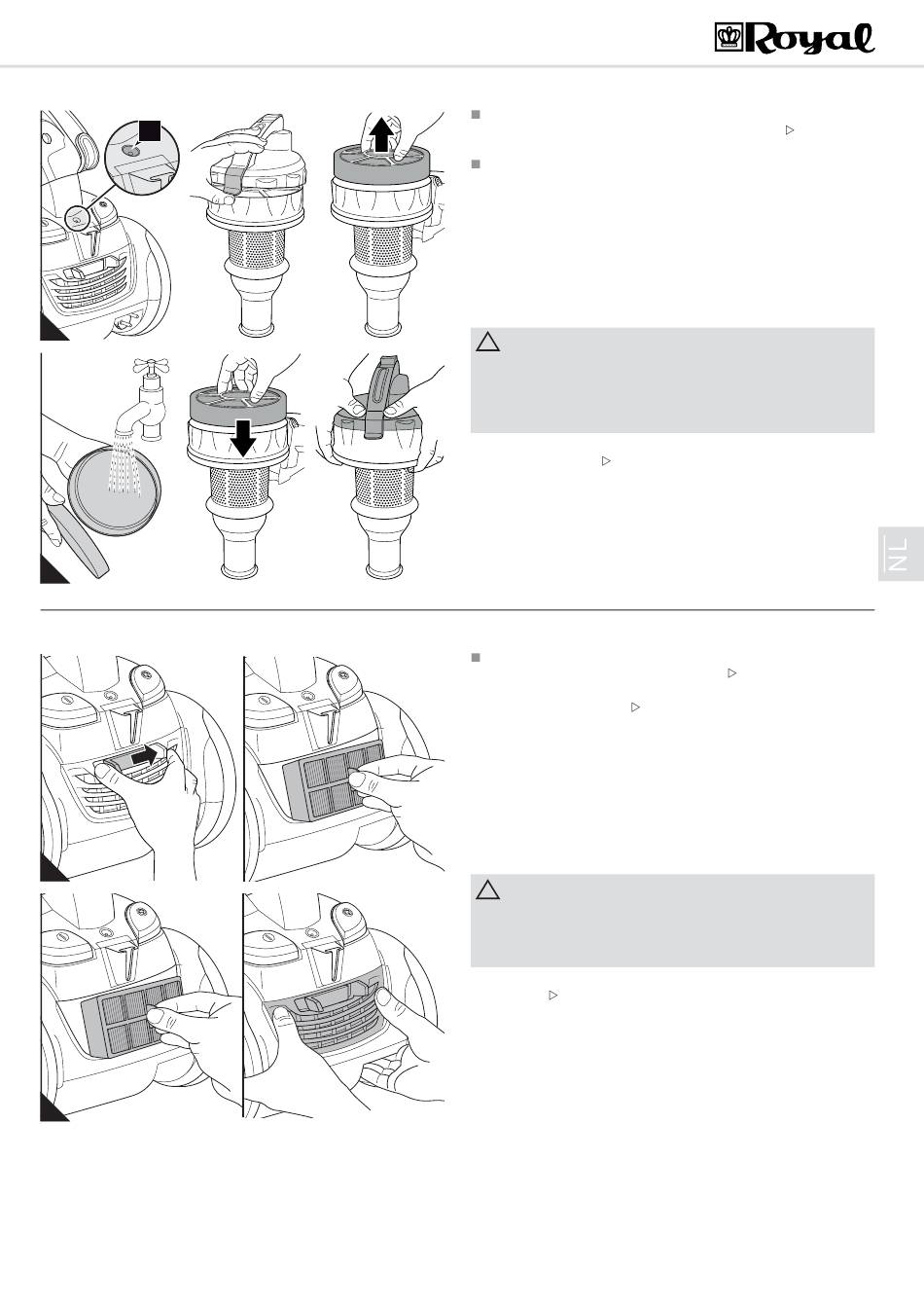 Royal

NL