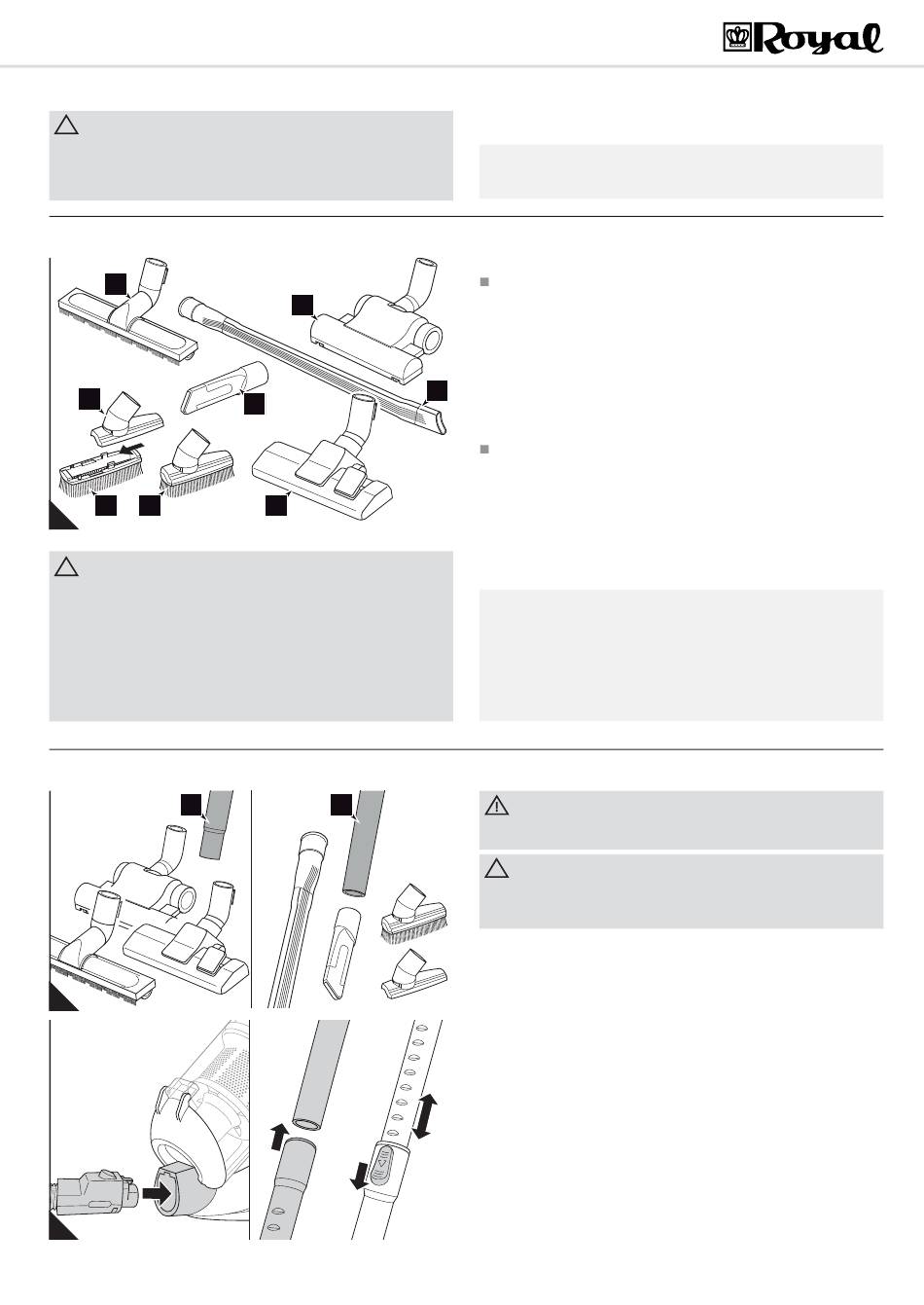 Royal