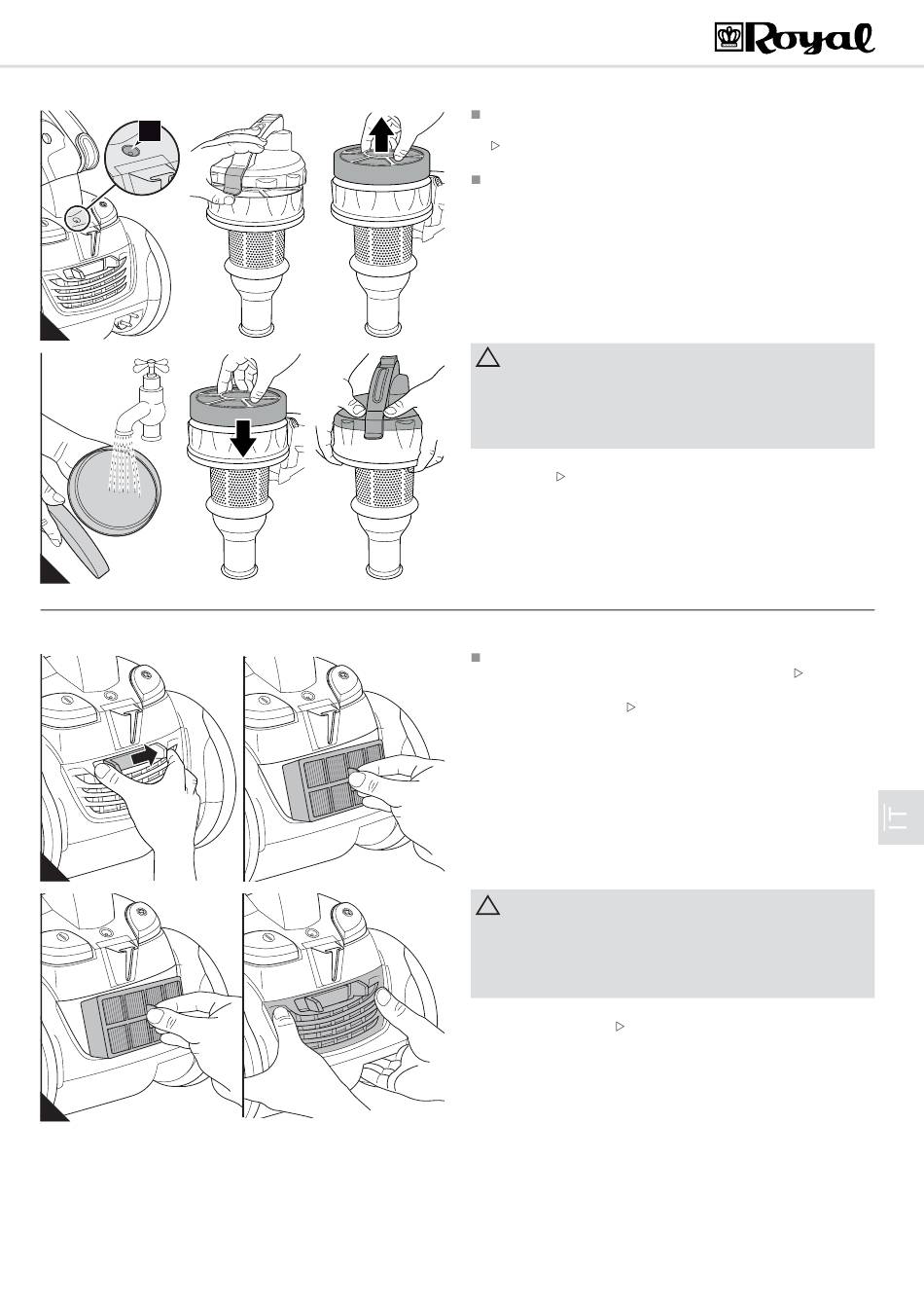 Royal

IT