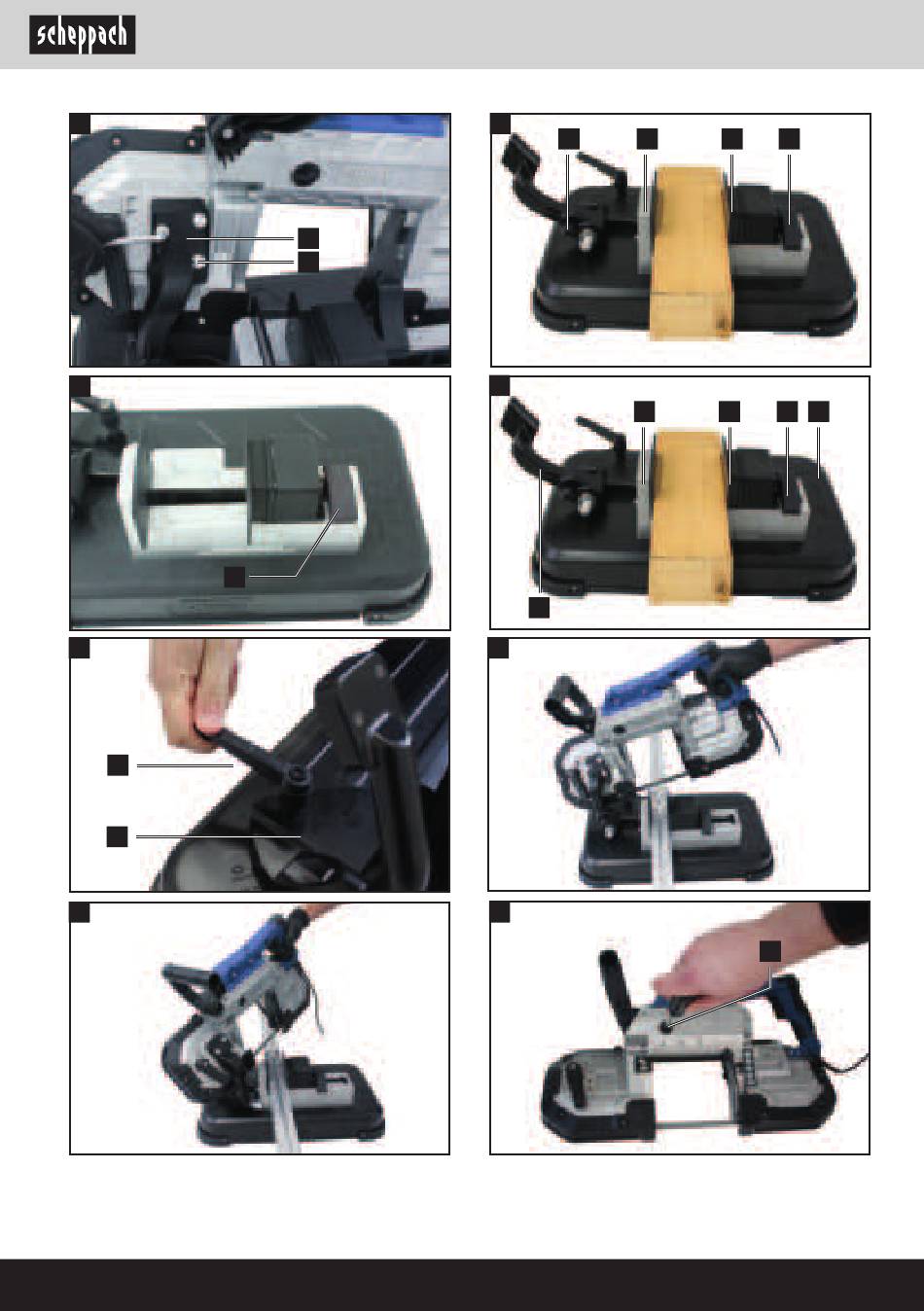 scheppach