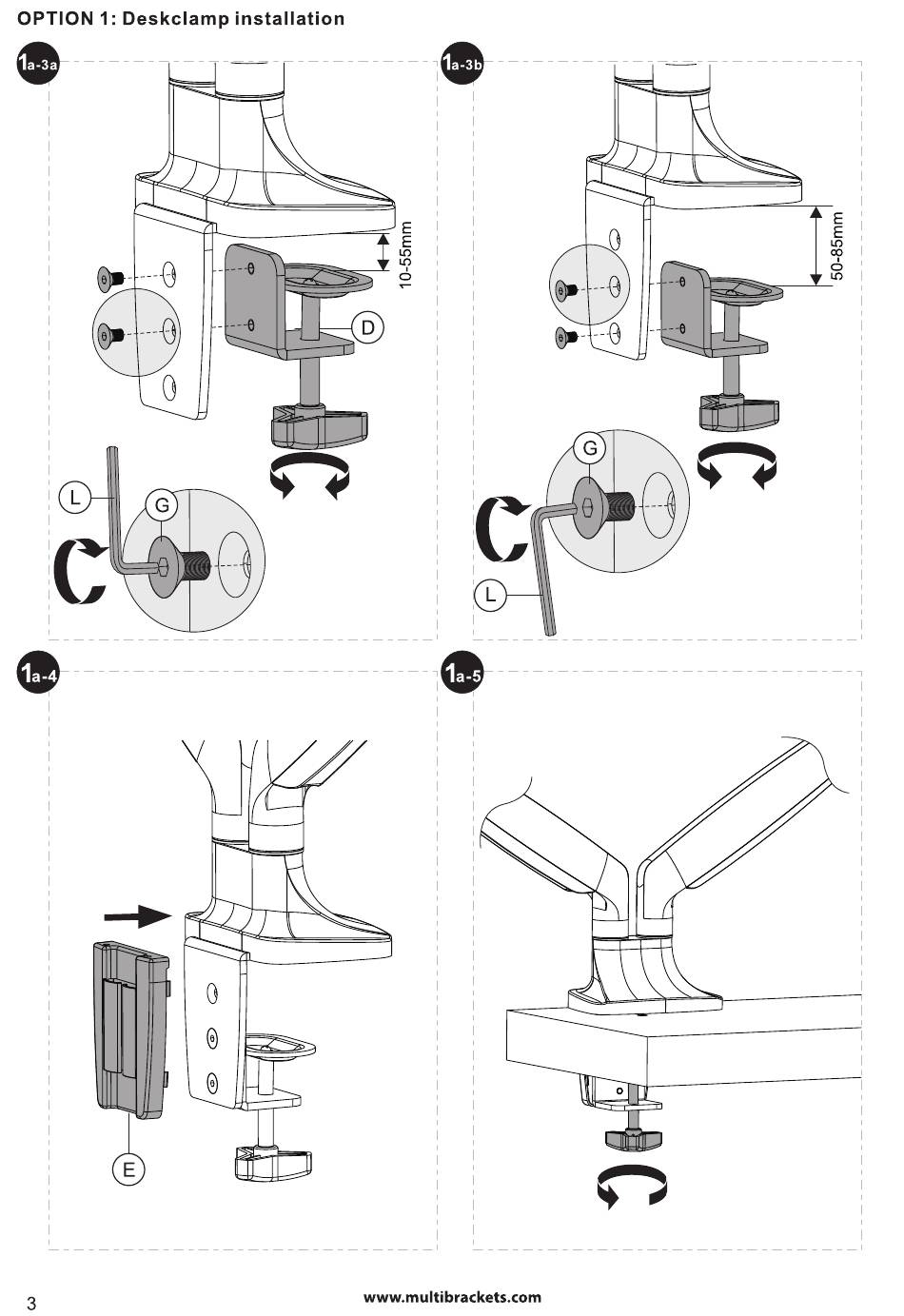 OPTION 1: Deskclamp installation

1a-3a

10-55mm

D

L

G

1a-3b

50-85mm

G

L

1a-4

E

1a-5

3

www.multibrackets.com