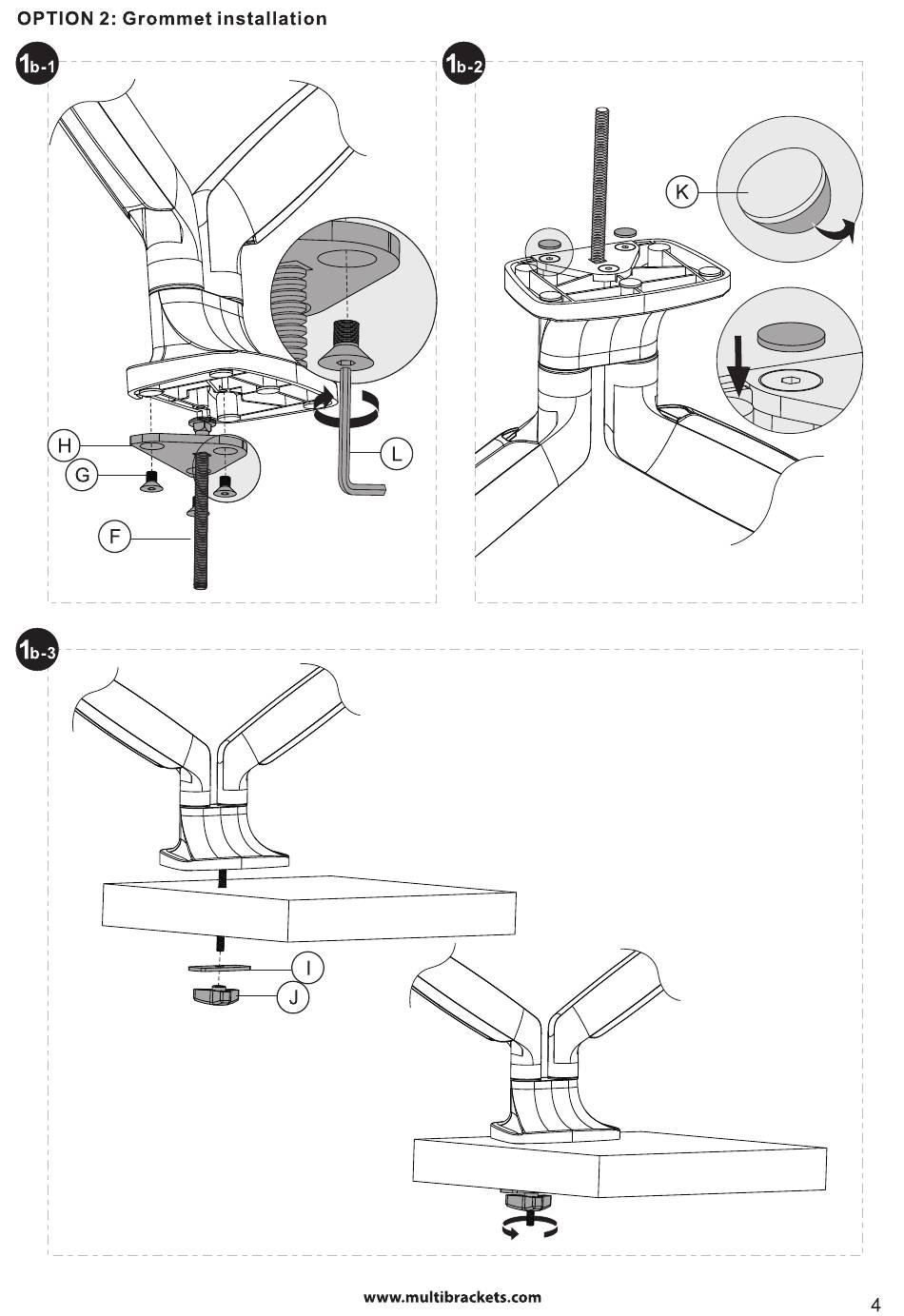 OPTION 2: Grommet installation

1b-1

H

G

F

L

1b-2

K

1b-3

I

J

www.multibrackets.com

4