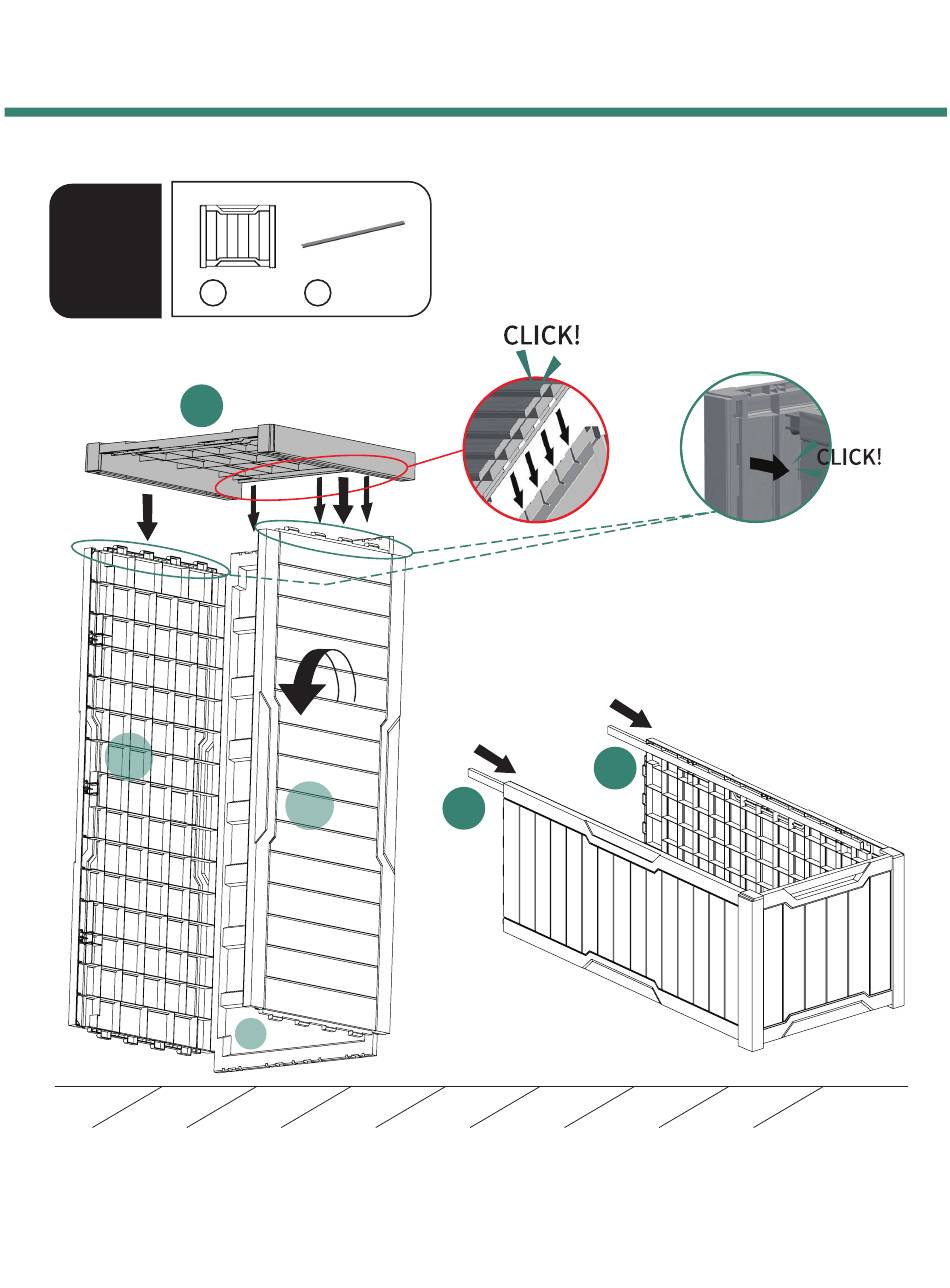 CLICK!

CLICK!