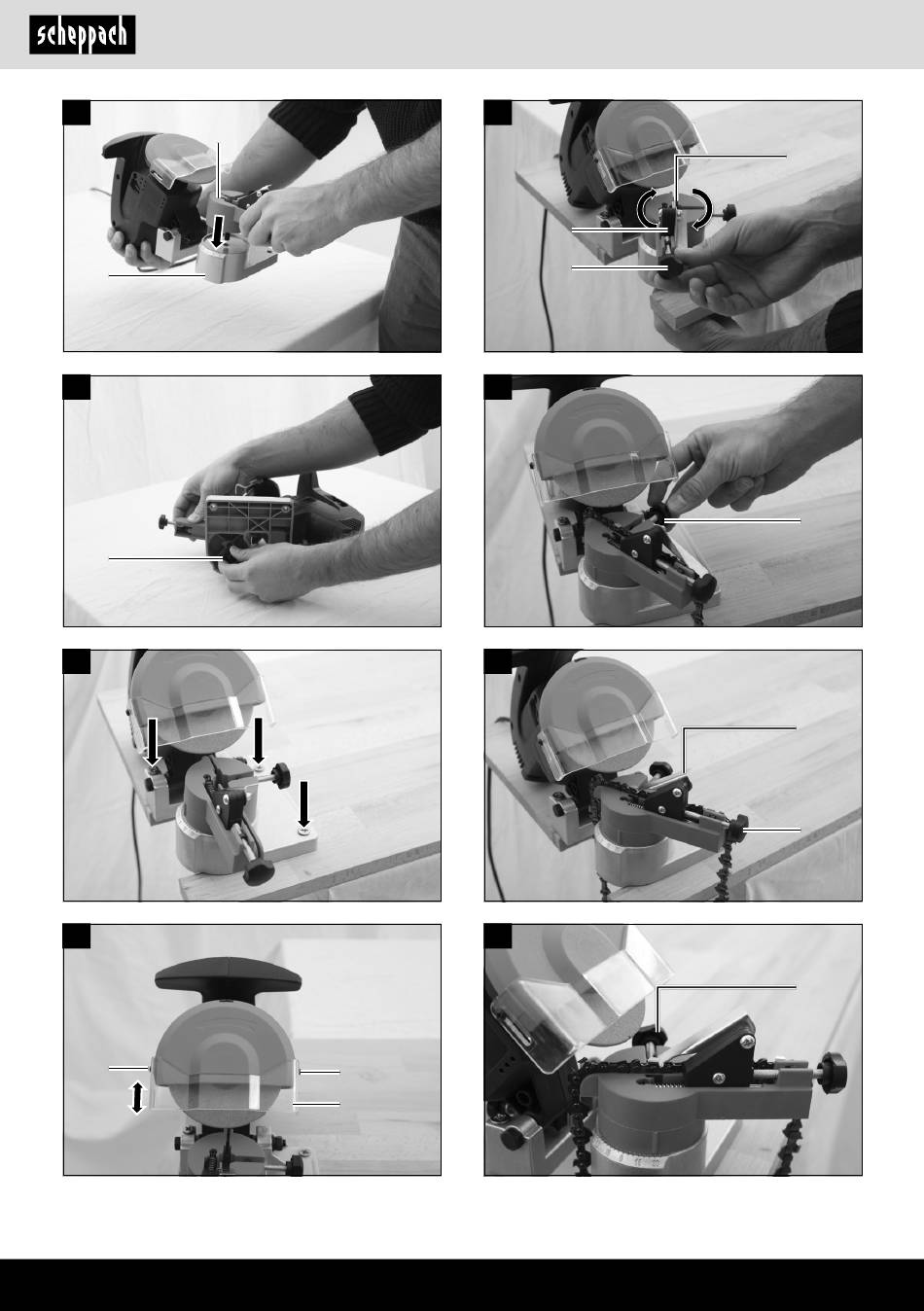 scheppach