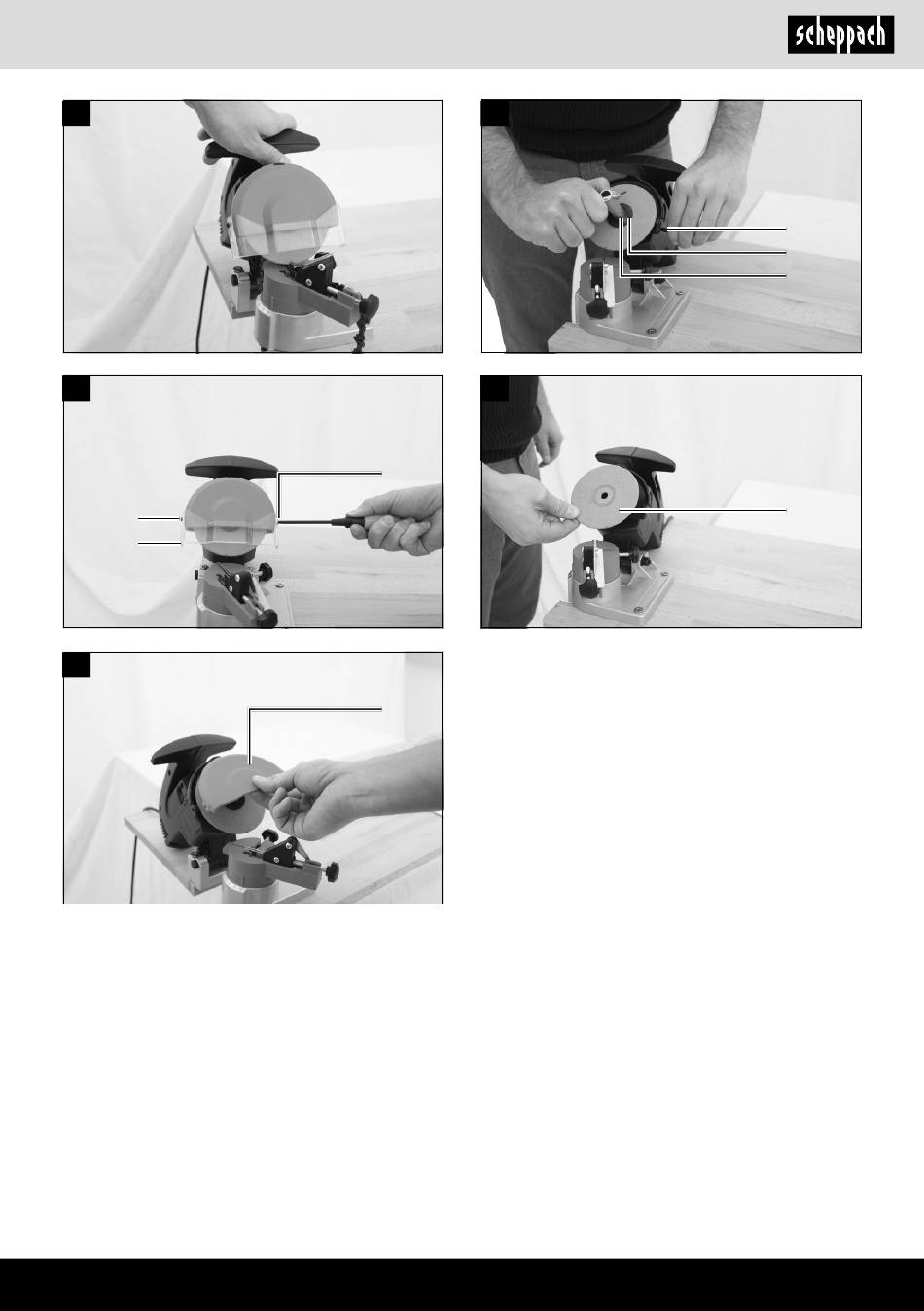 scheppach