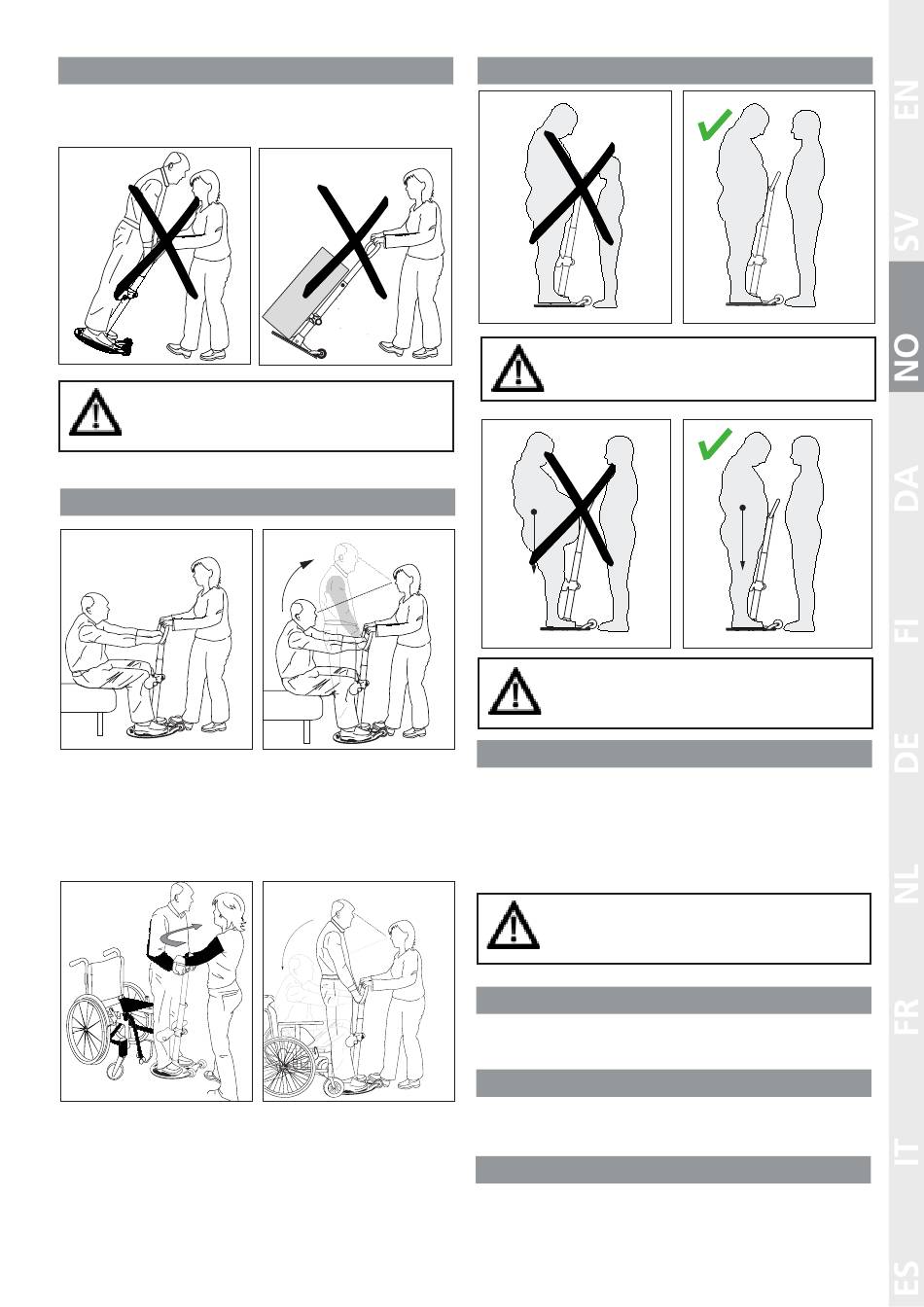 EN

SV

NO

DA

FI

DE

NL

FR

IT

ES