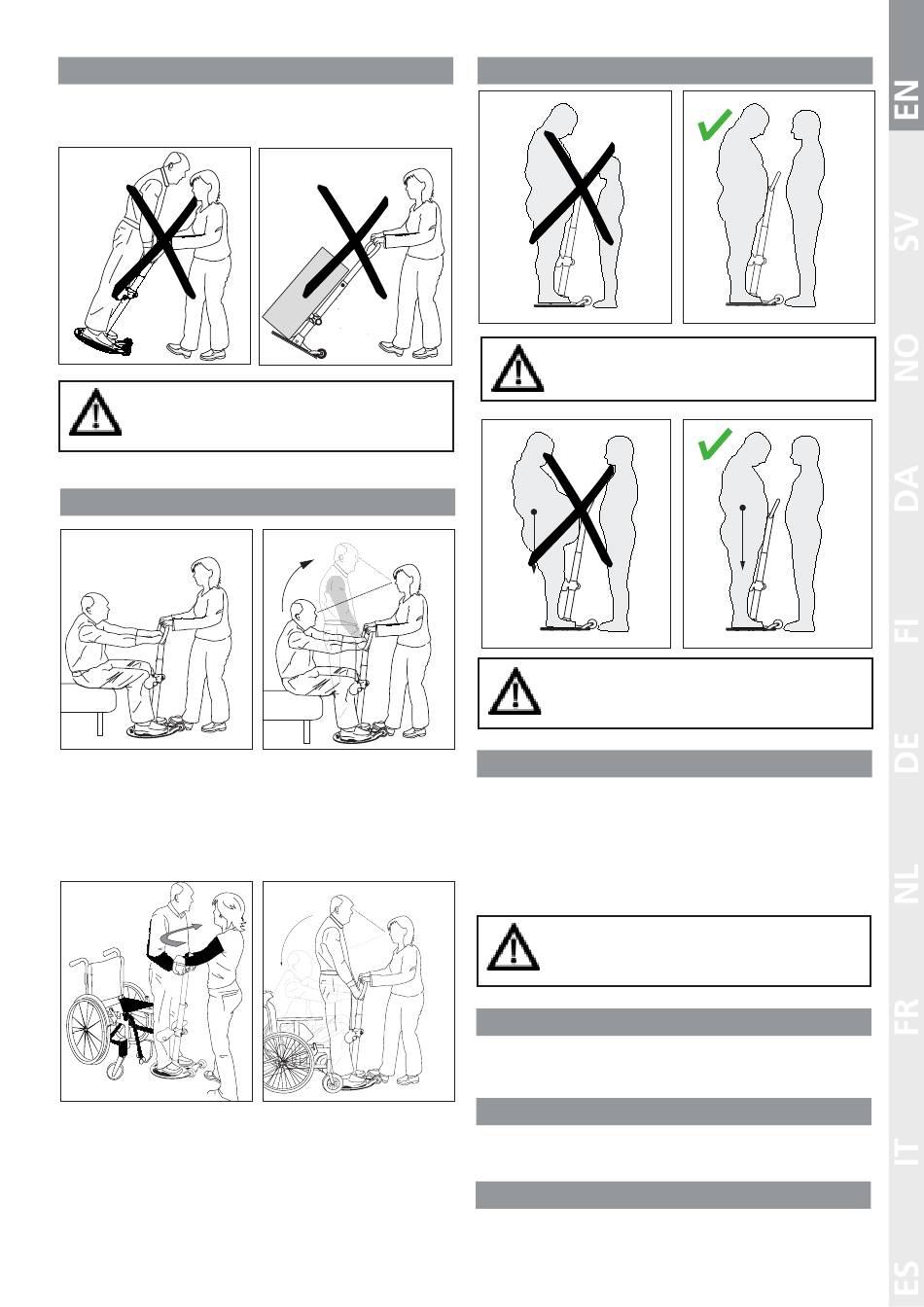 EN

SV

NO

DA

FI

DE

NL

FR

IT

ES