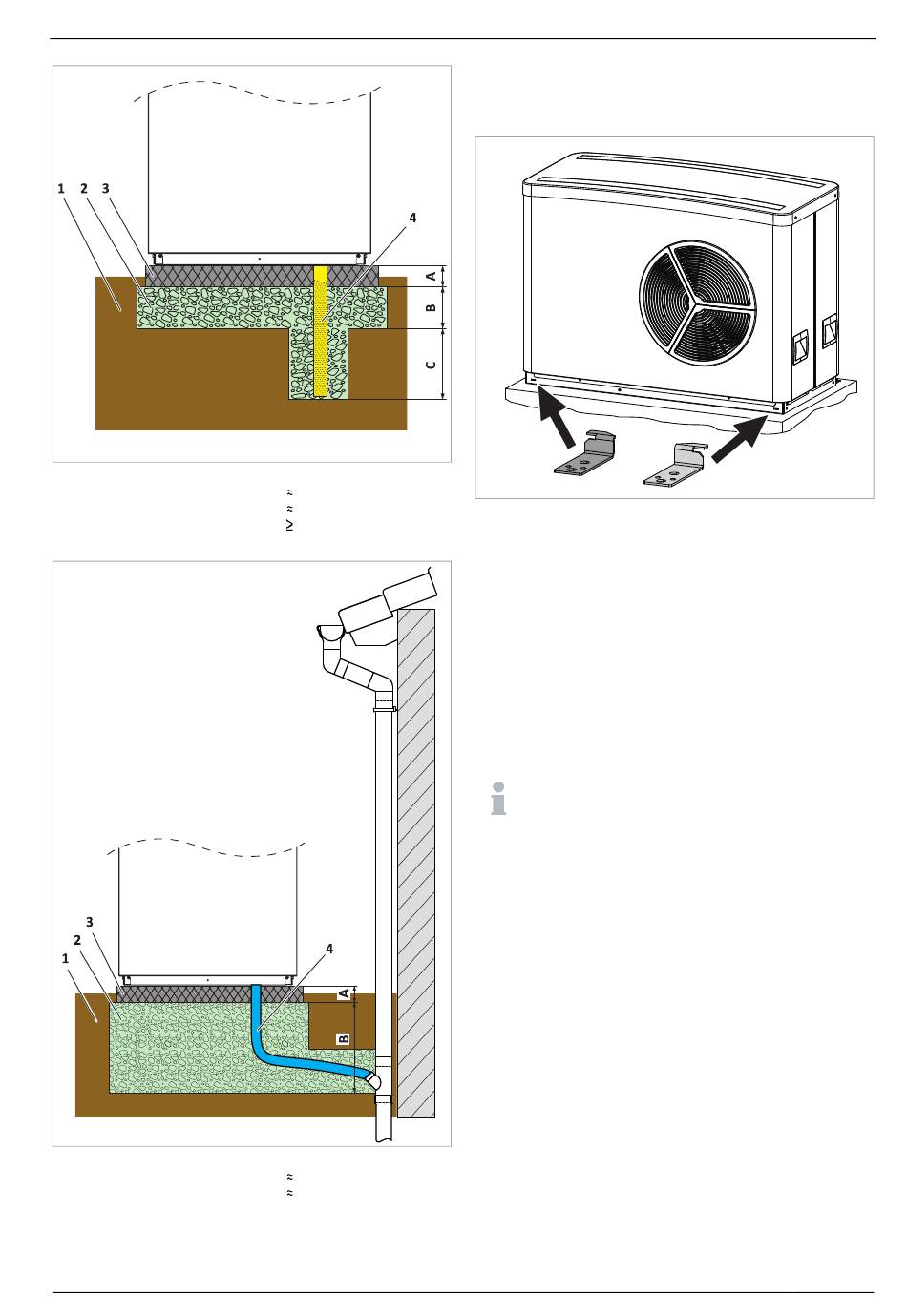 1 2 3

4

A

B

C

≈

≈

≥

3

2

1

4

A

B

≈

≈