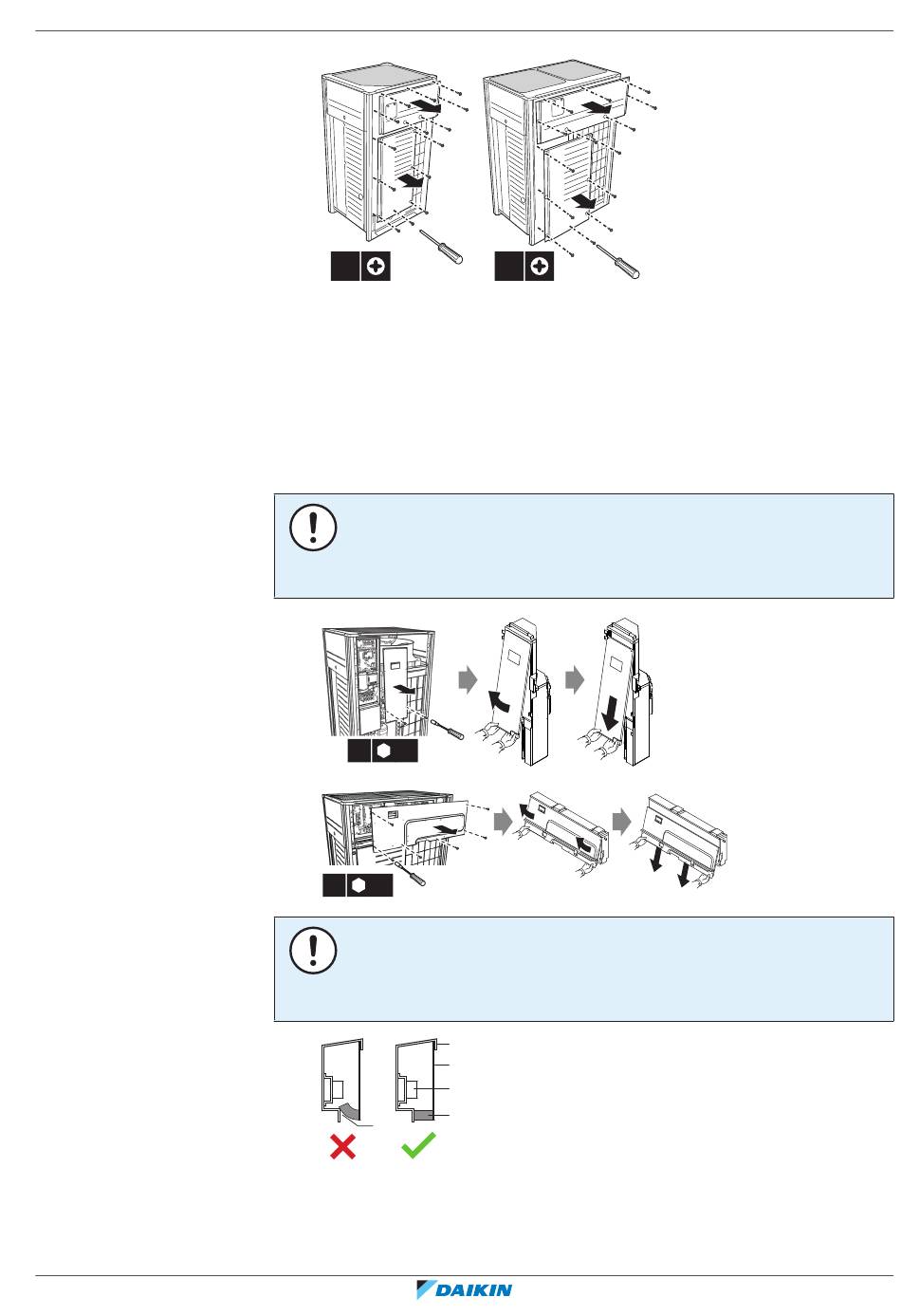 DAIKIN