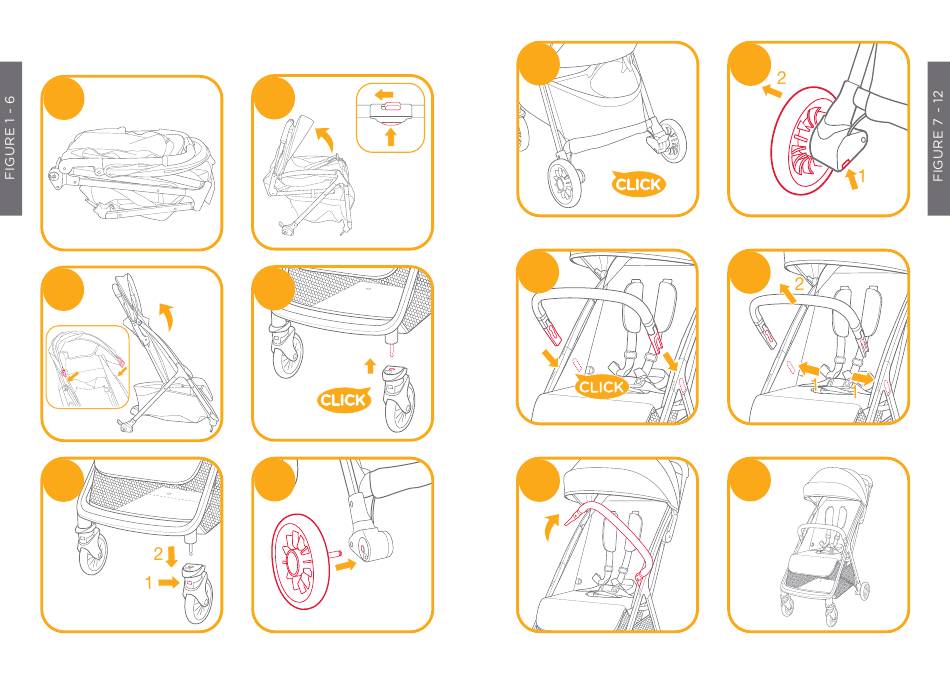 FIGURE 1 - 6

CLICK

2
1

FIGURE 7 - 12

CLICK

2
1

CLICK

2
1
1