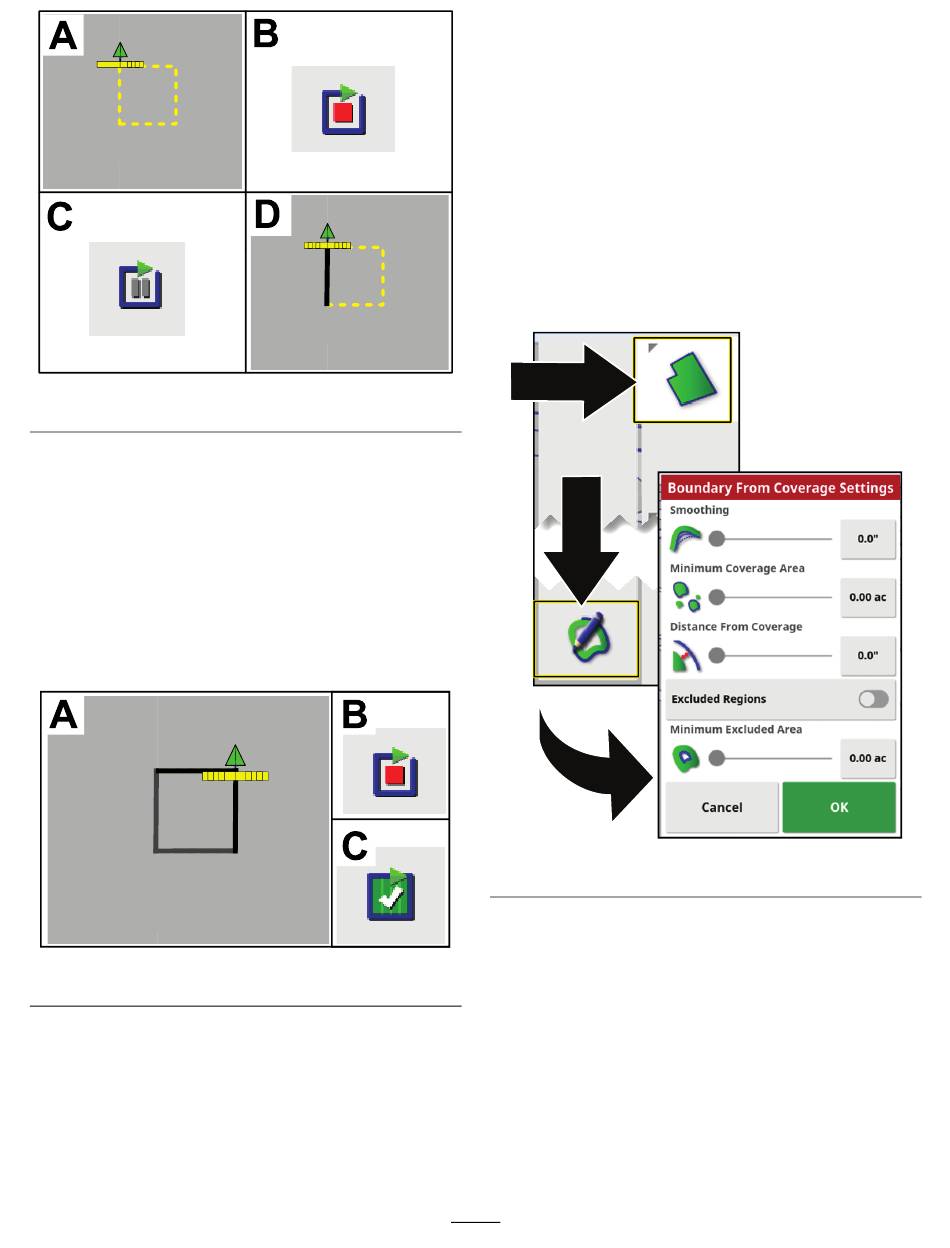 A

B

C

D

A

B

C

Boundary From Coverage Settings

Smoothing

0.0"

Minimum Coverage Area

0.00 ac

Distance From Coverage

0.0"

Excluded Regions

Minimum Excluded Area

0.00 ac

Cancel

OK