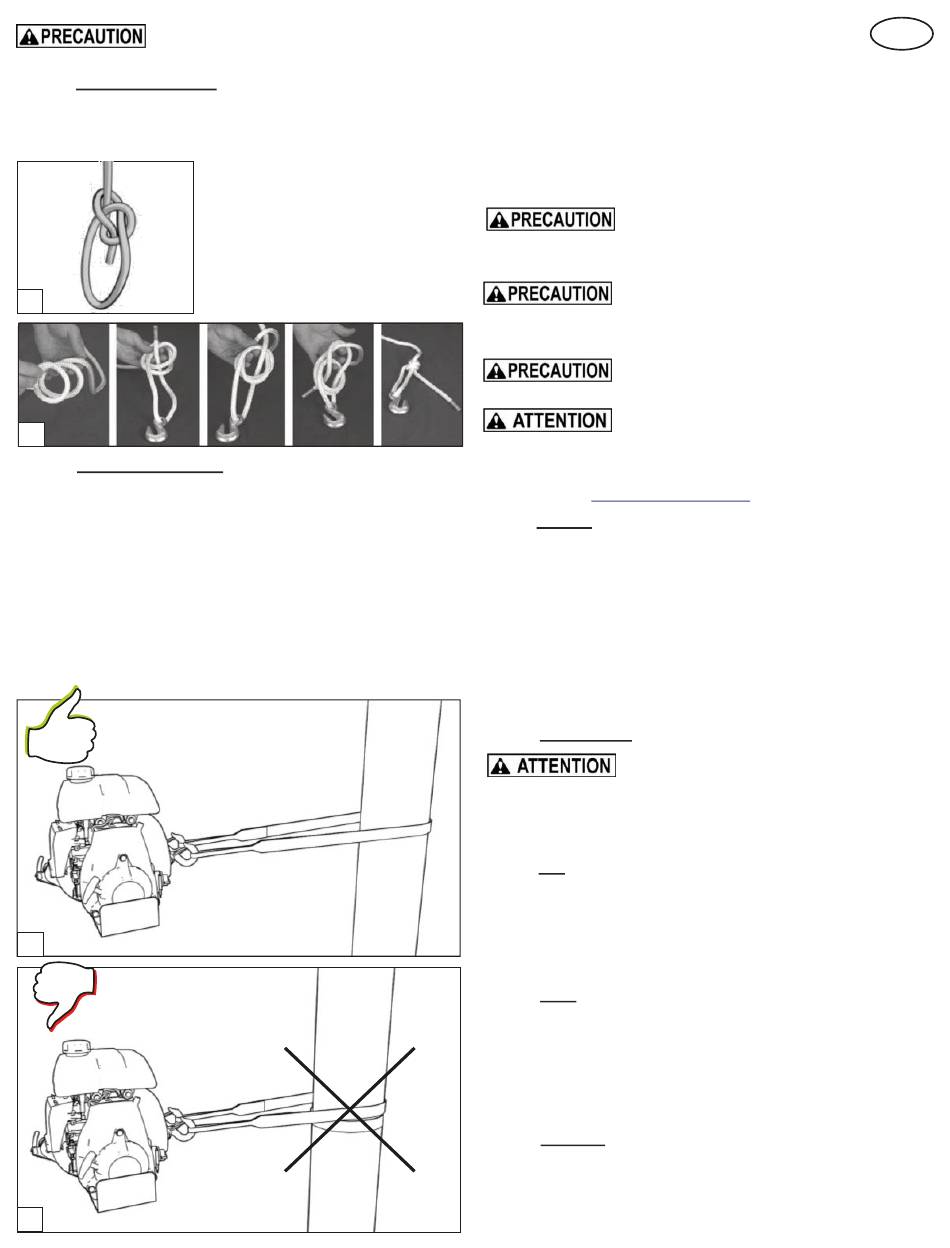 PRECAUTION

PRECAUTION

PRECAUTION

PRECAUTION

ATTENTION

ATTENTION