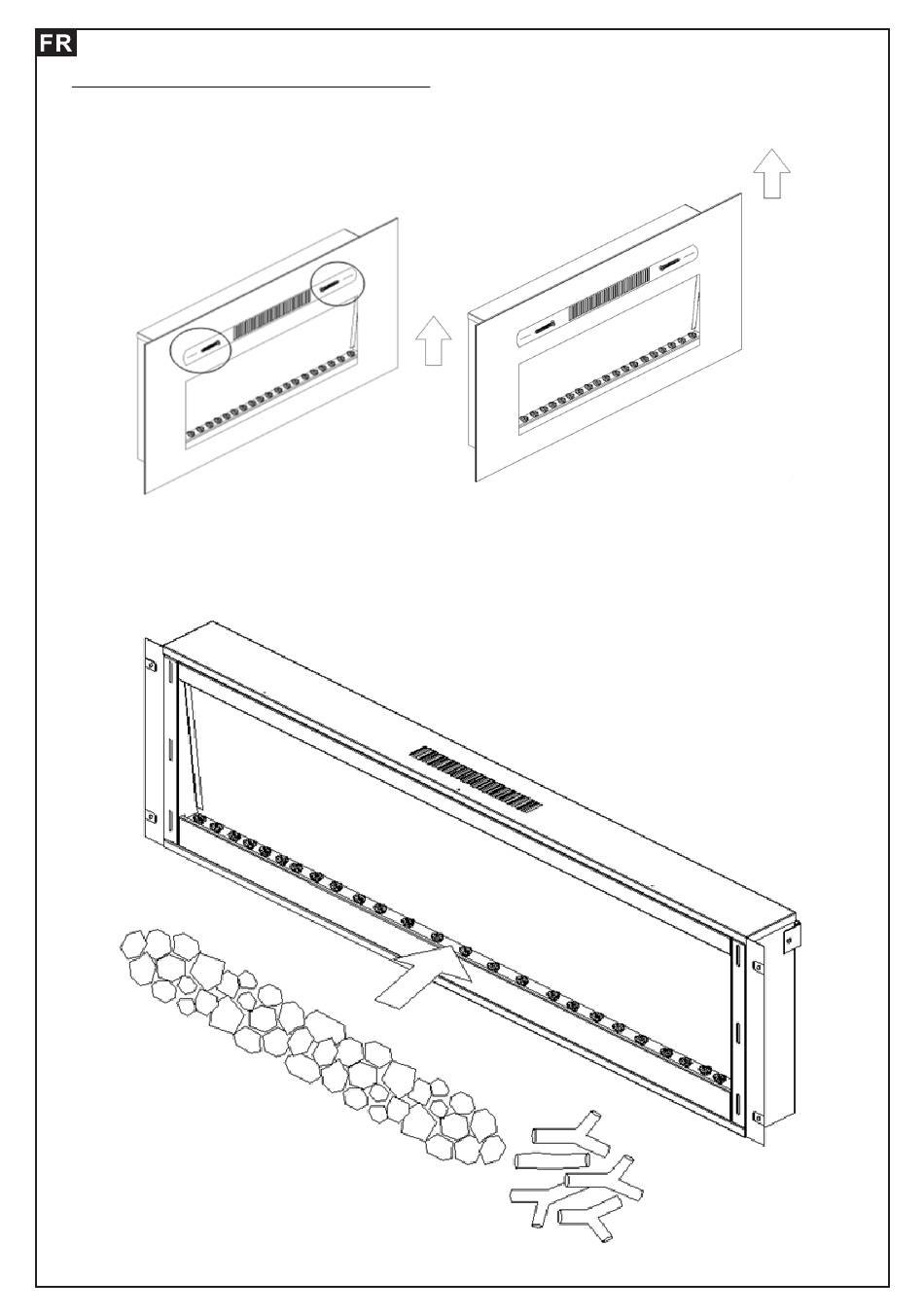 FR