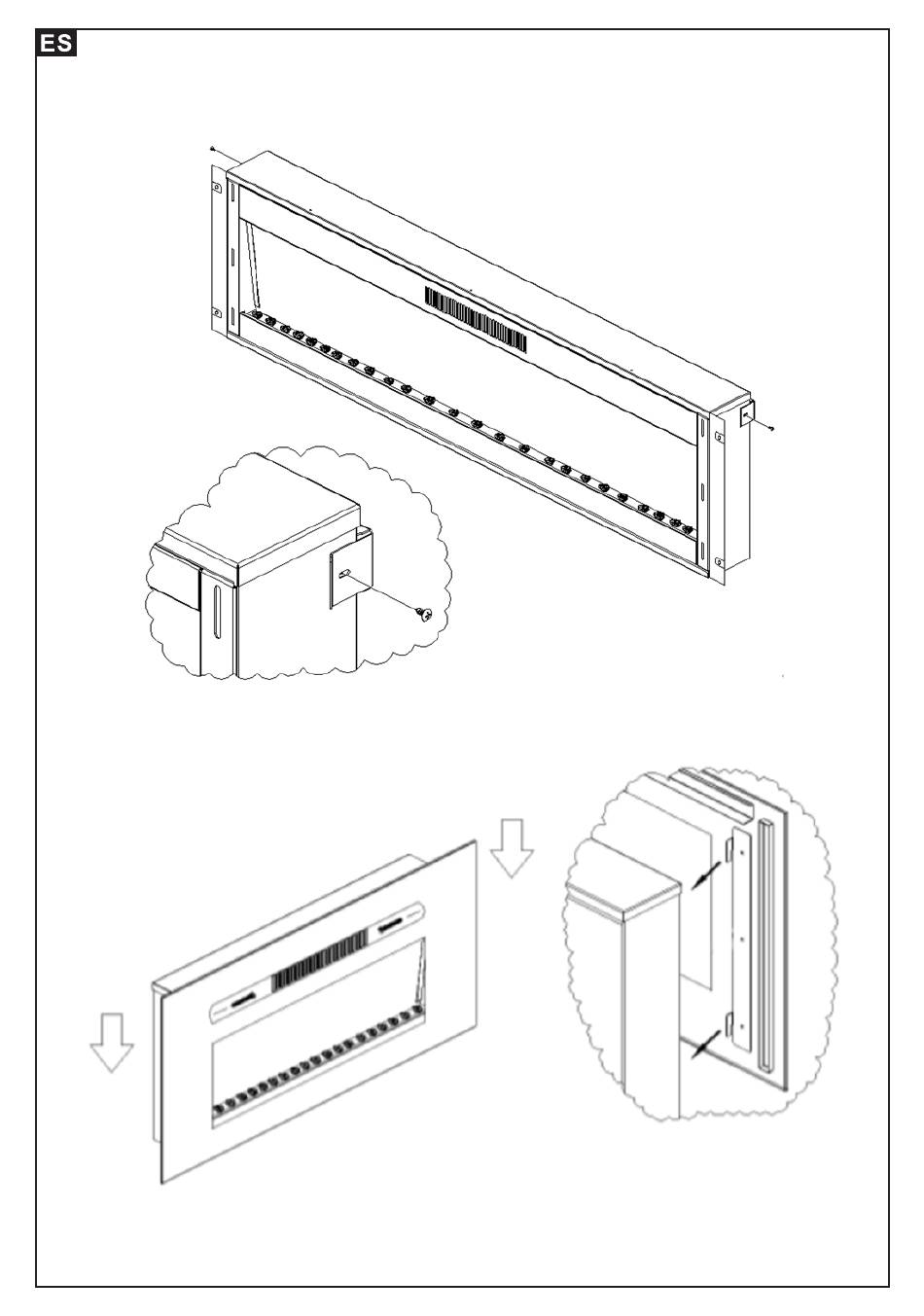 ES