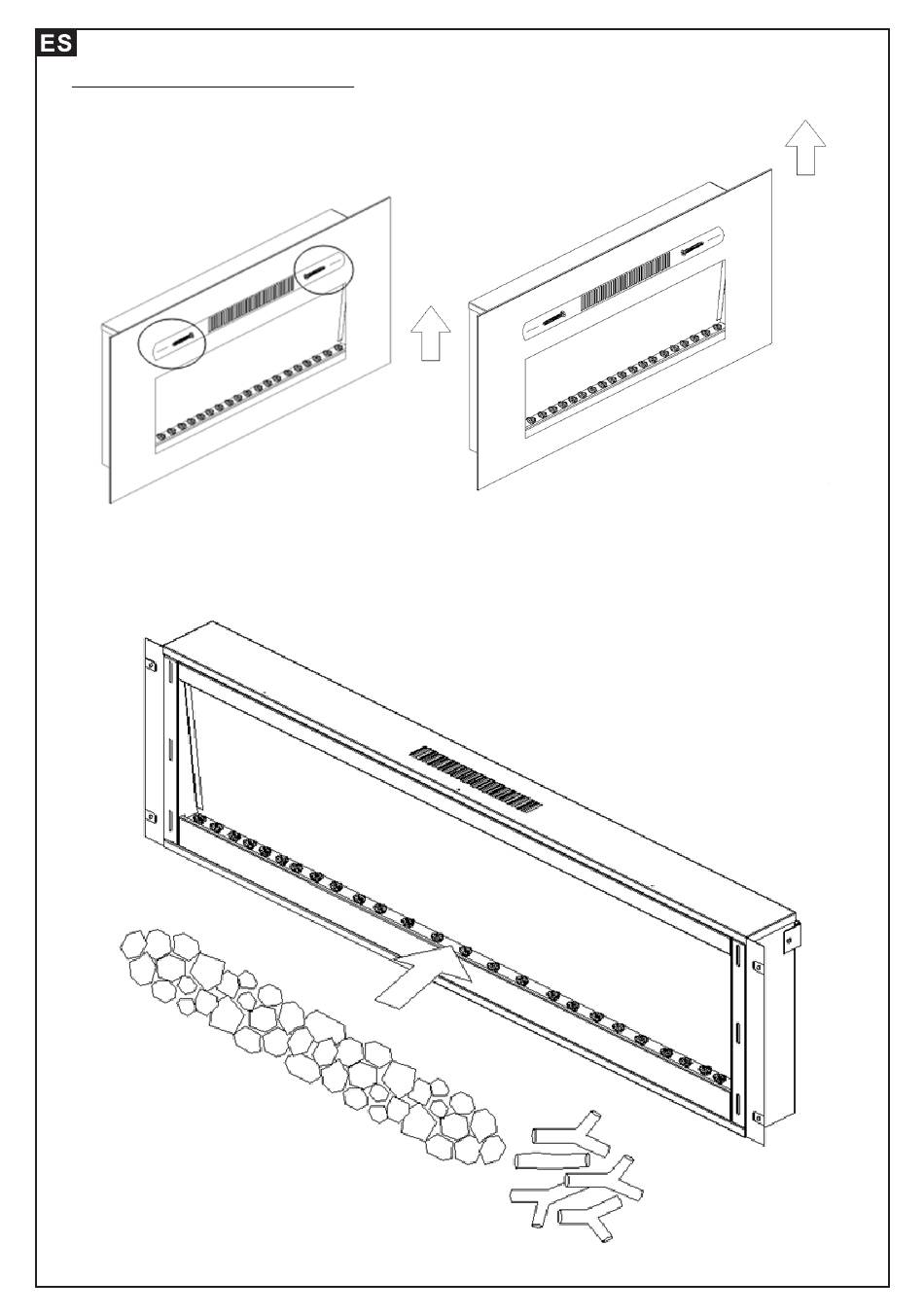 ES