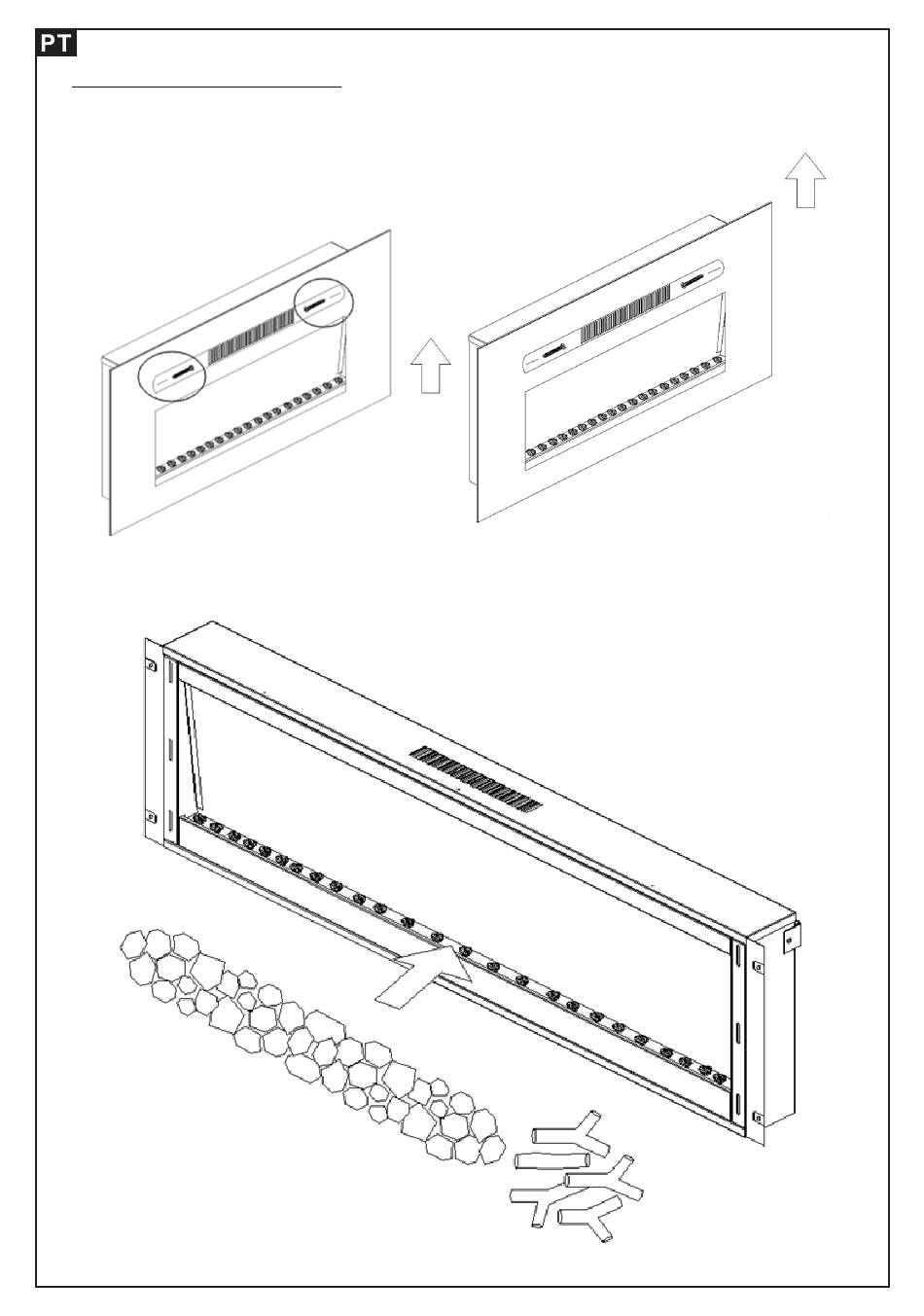 PT