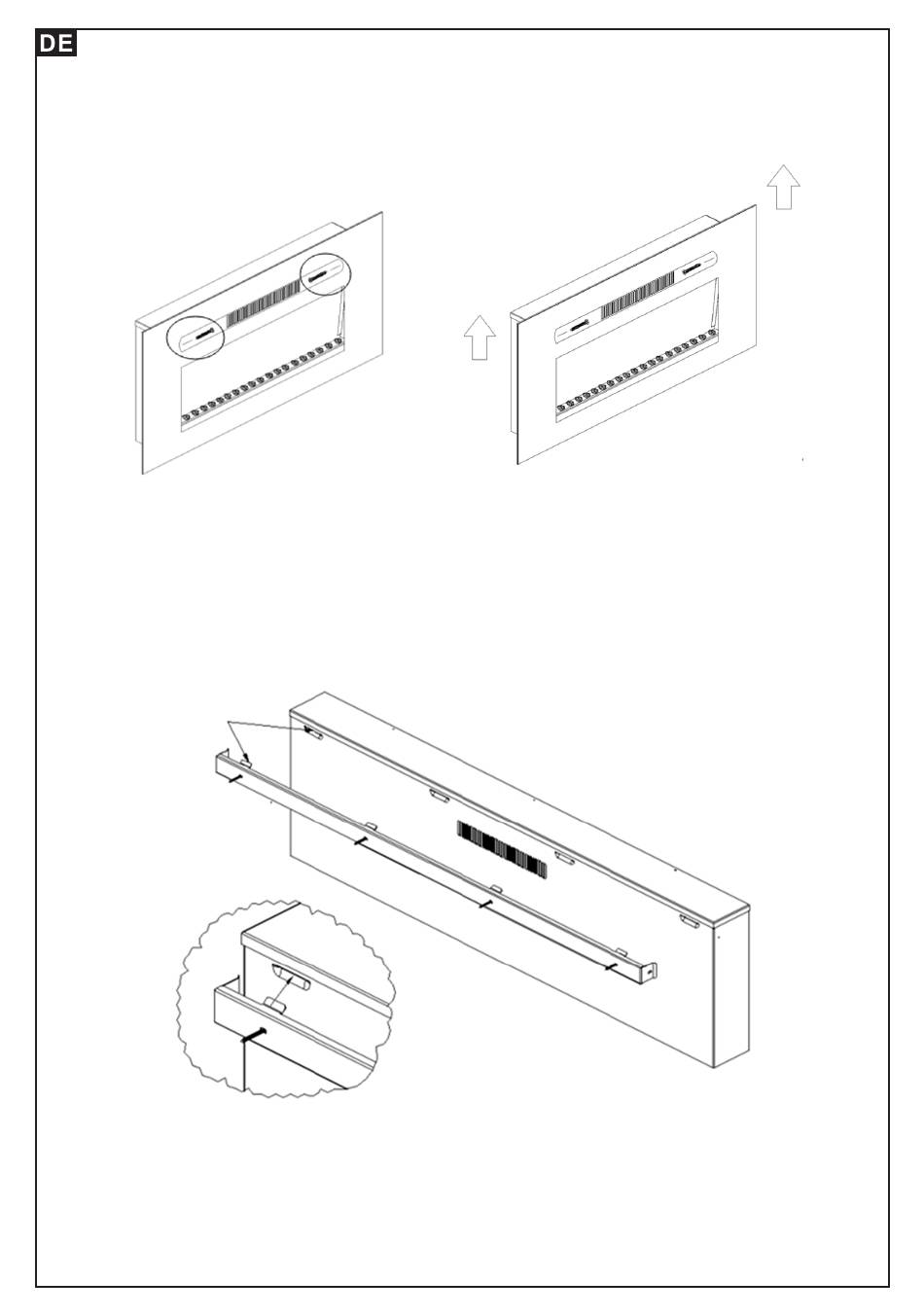 DE