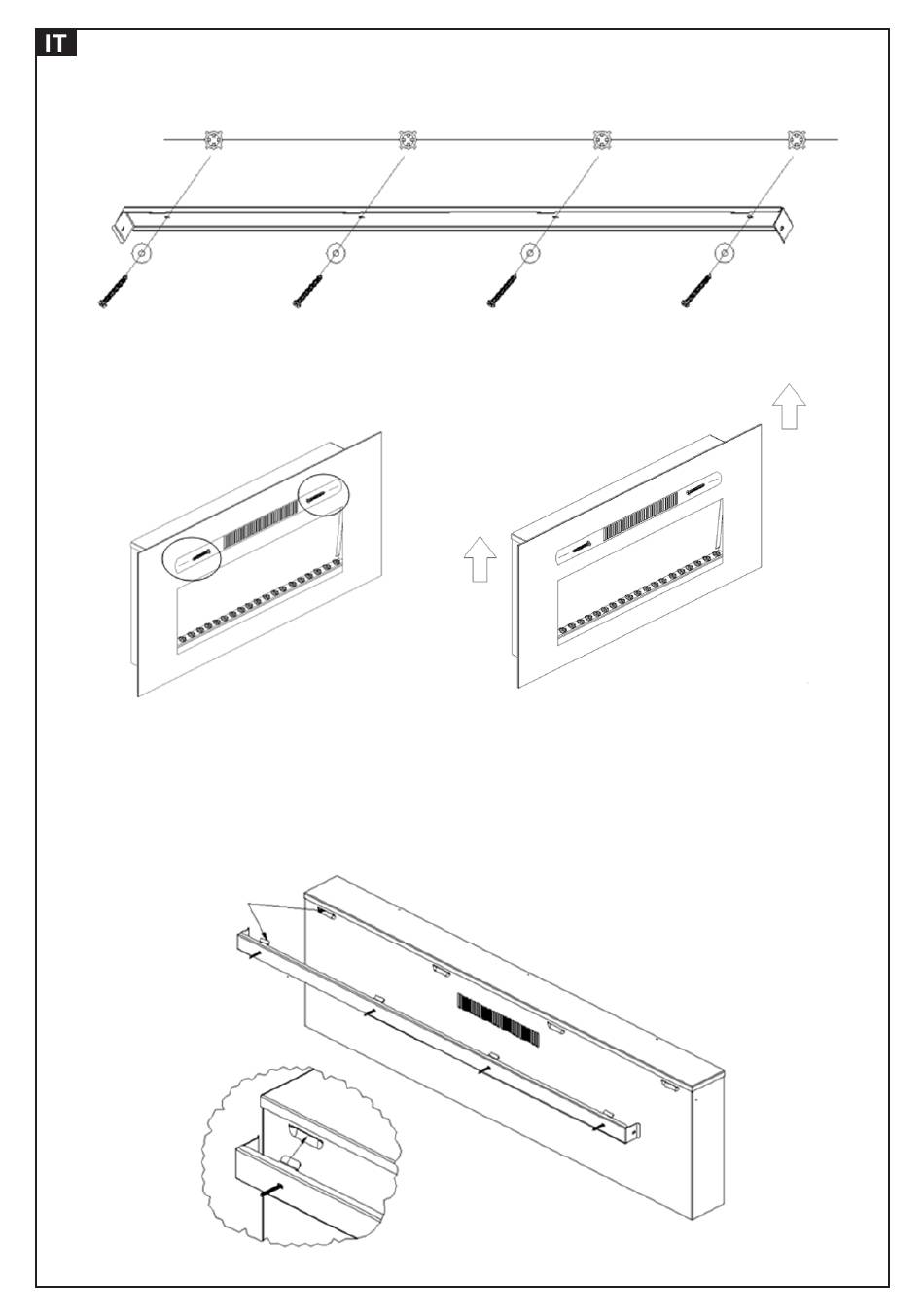 IT