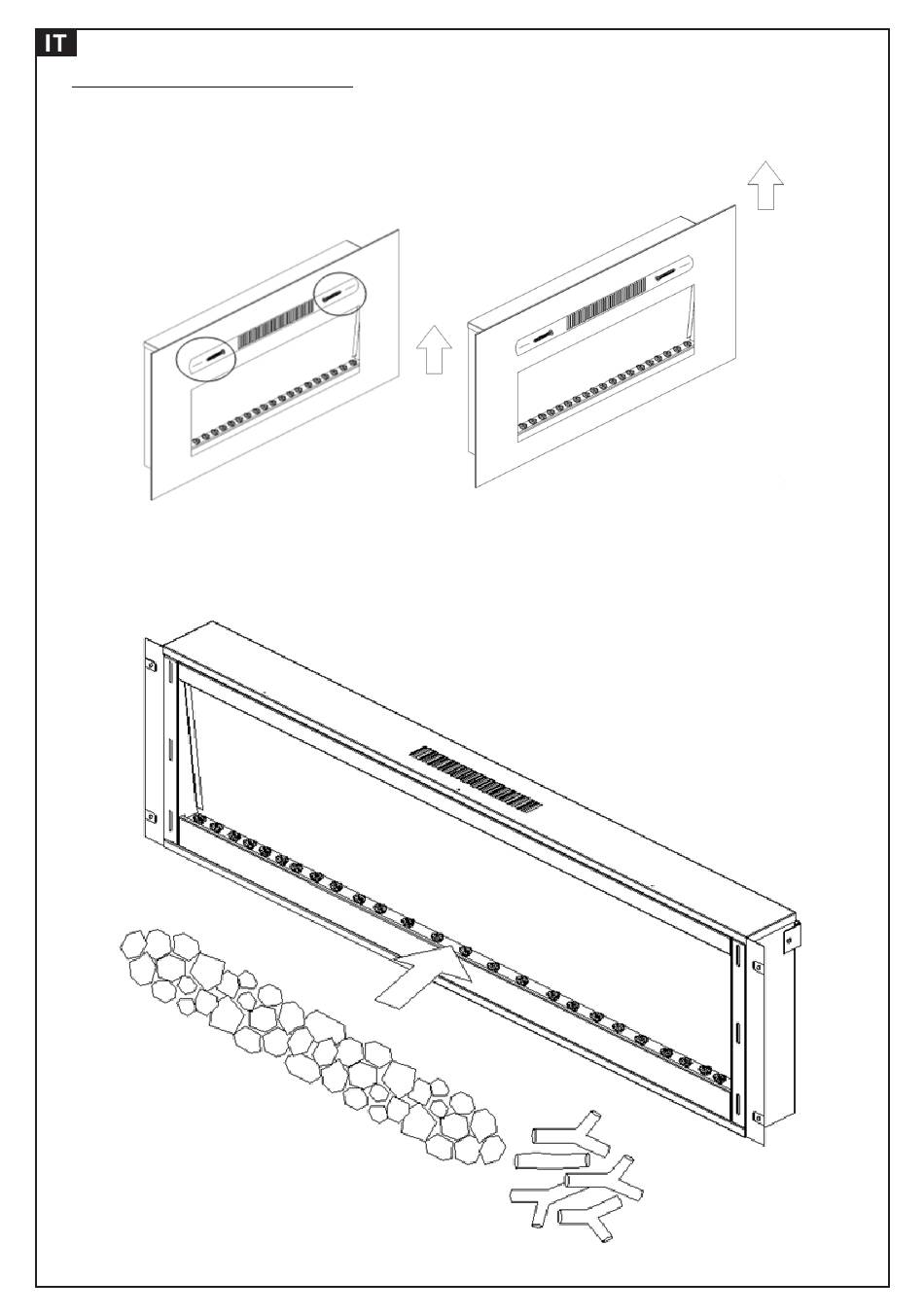 IT