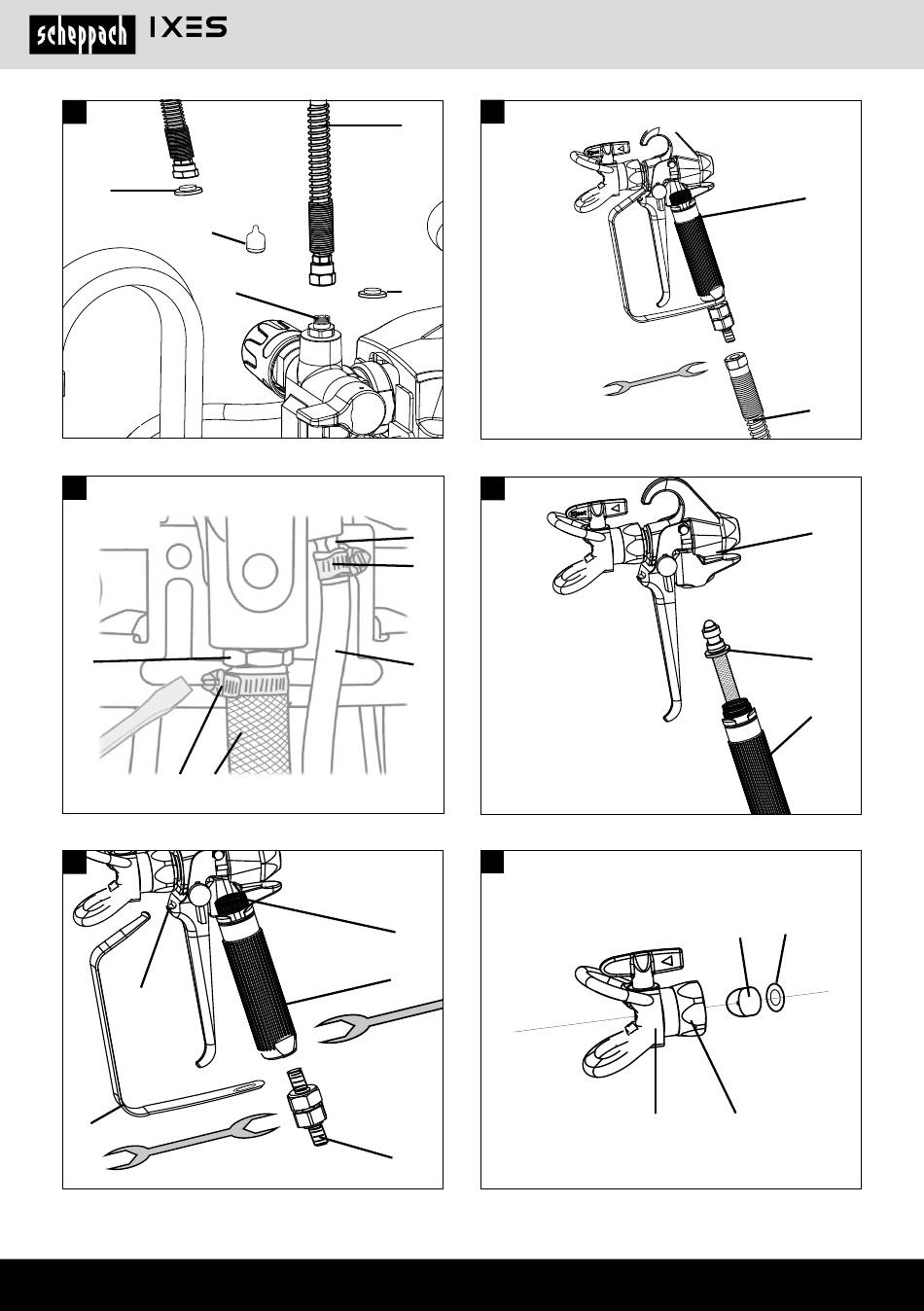 scheppach IXES