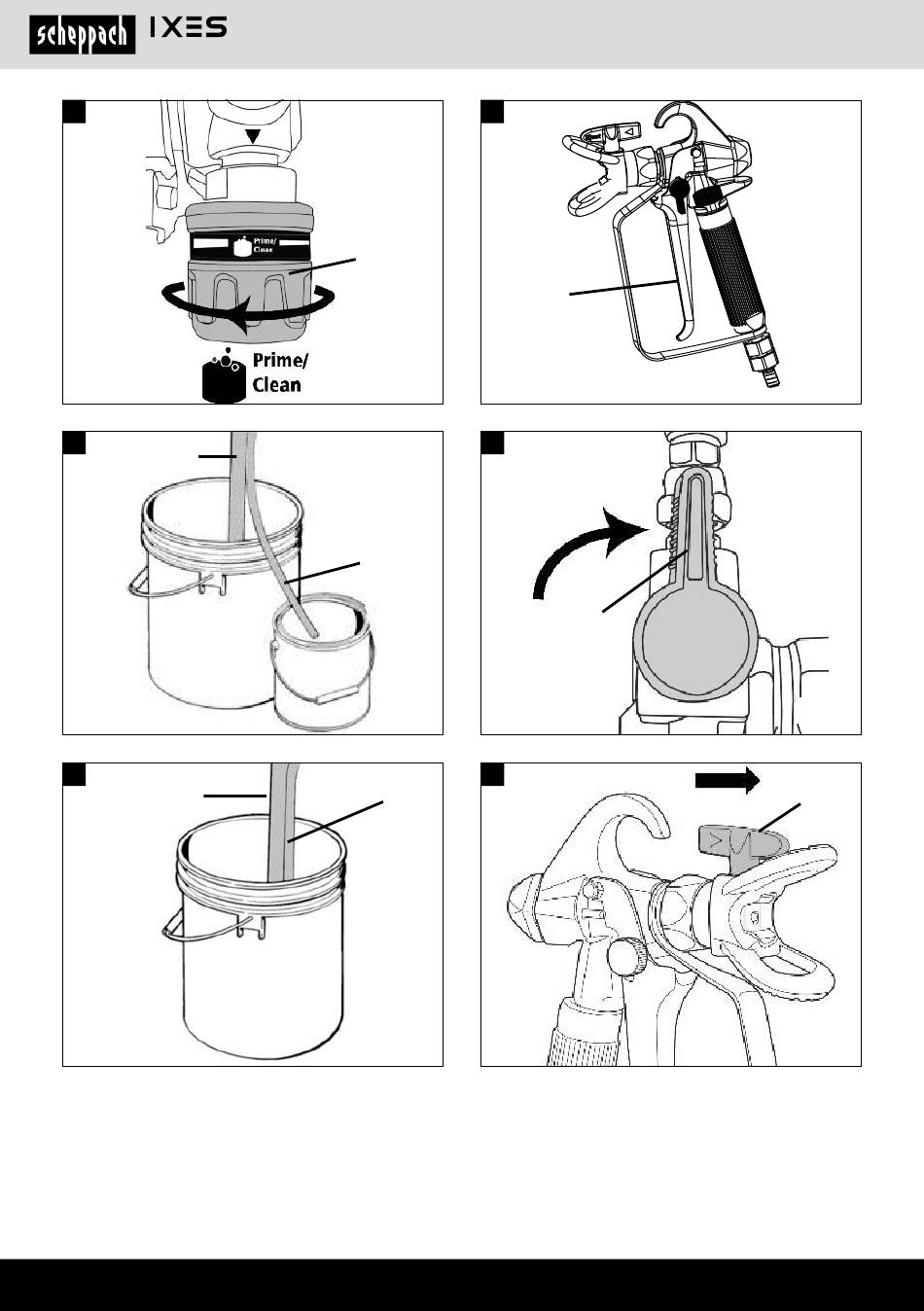 scheppach IXES

Prime/ Clean

Prime/ Clean