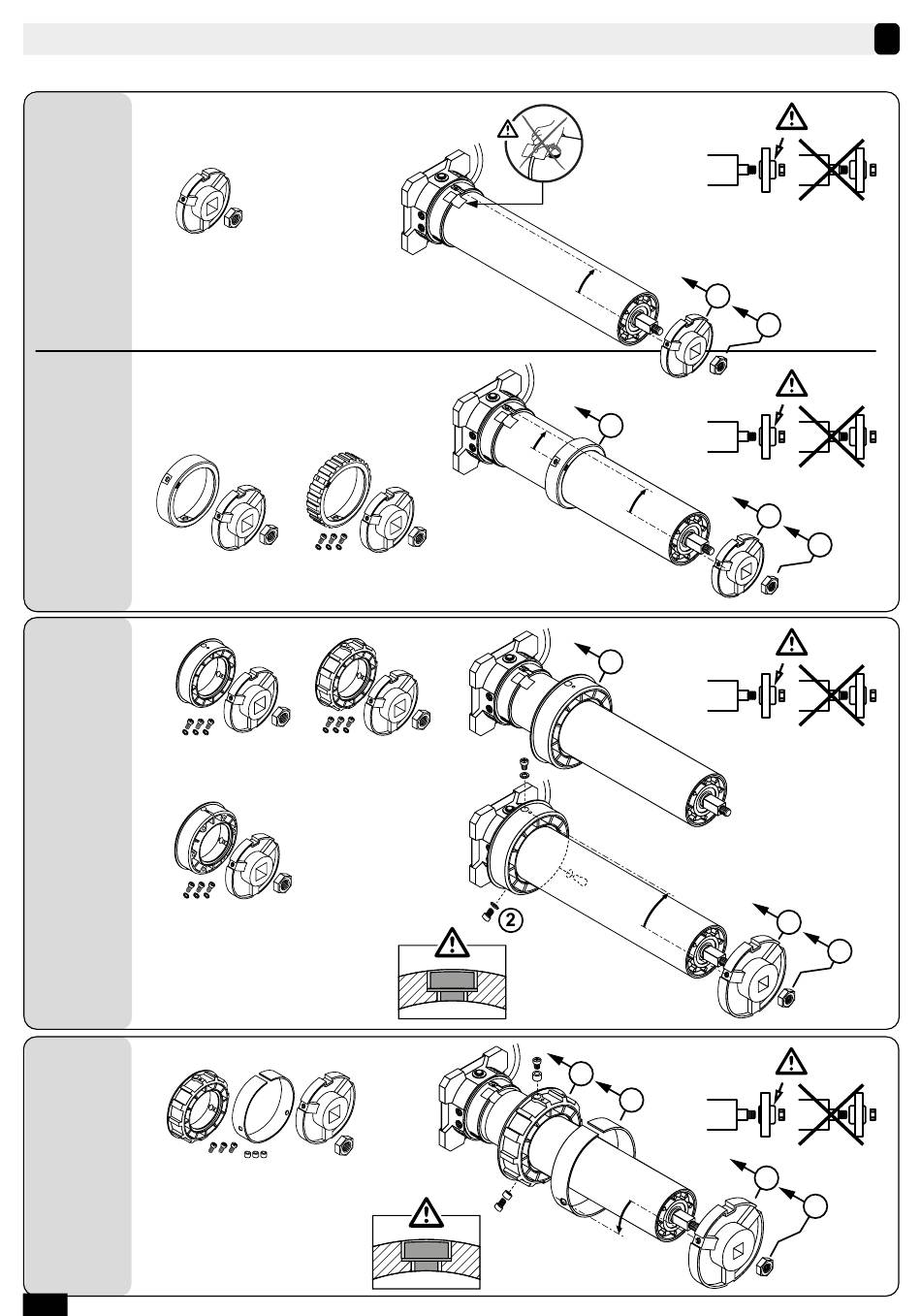 2