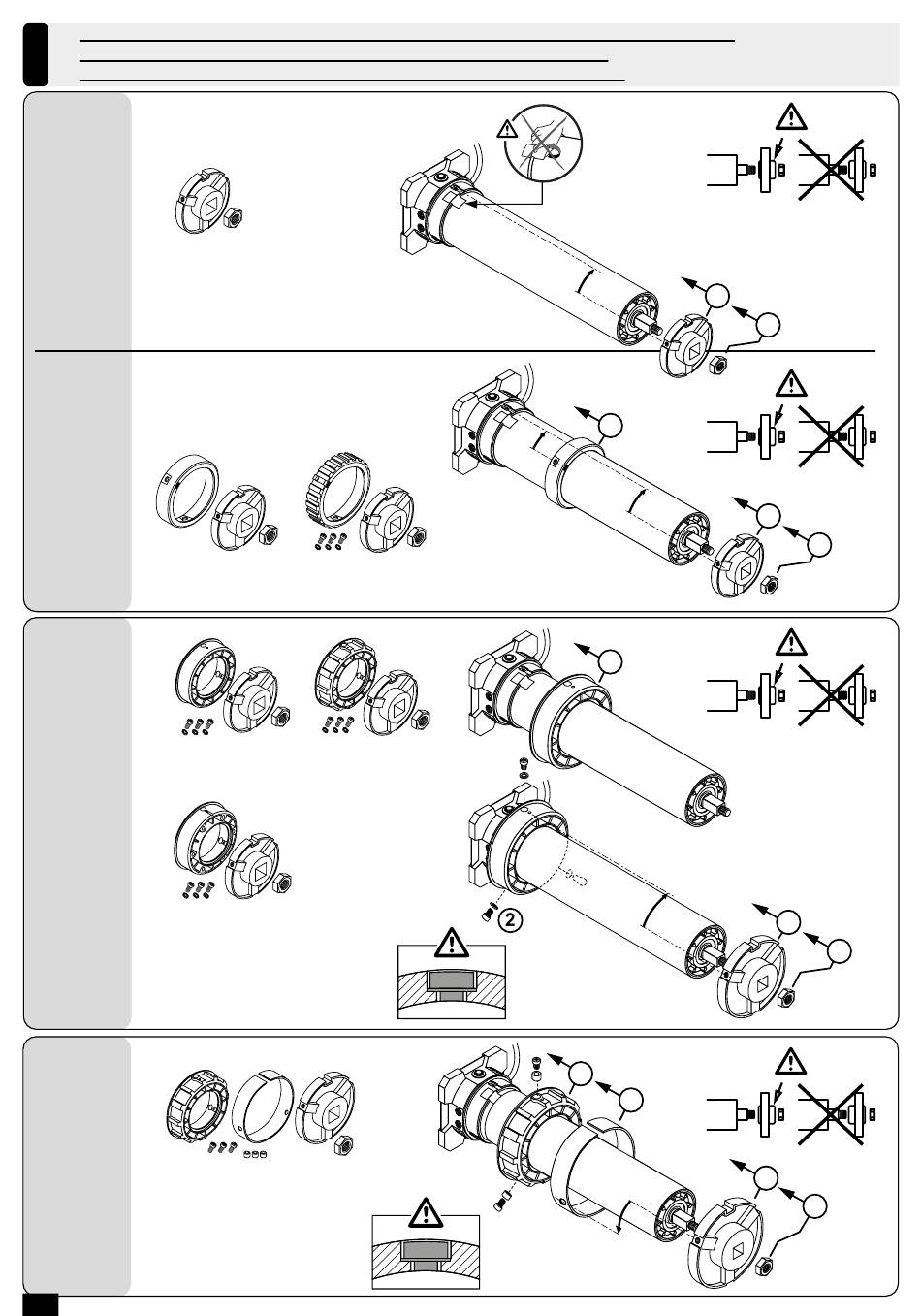 2