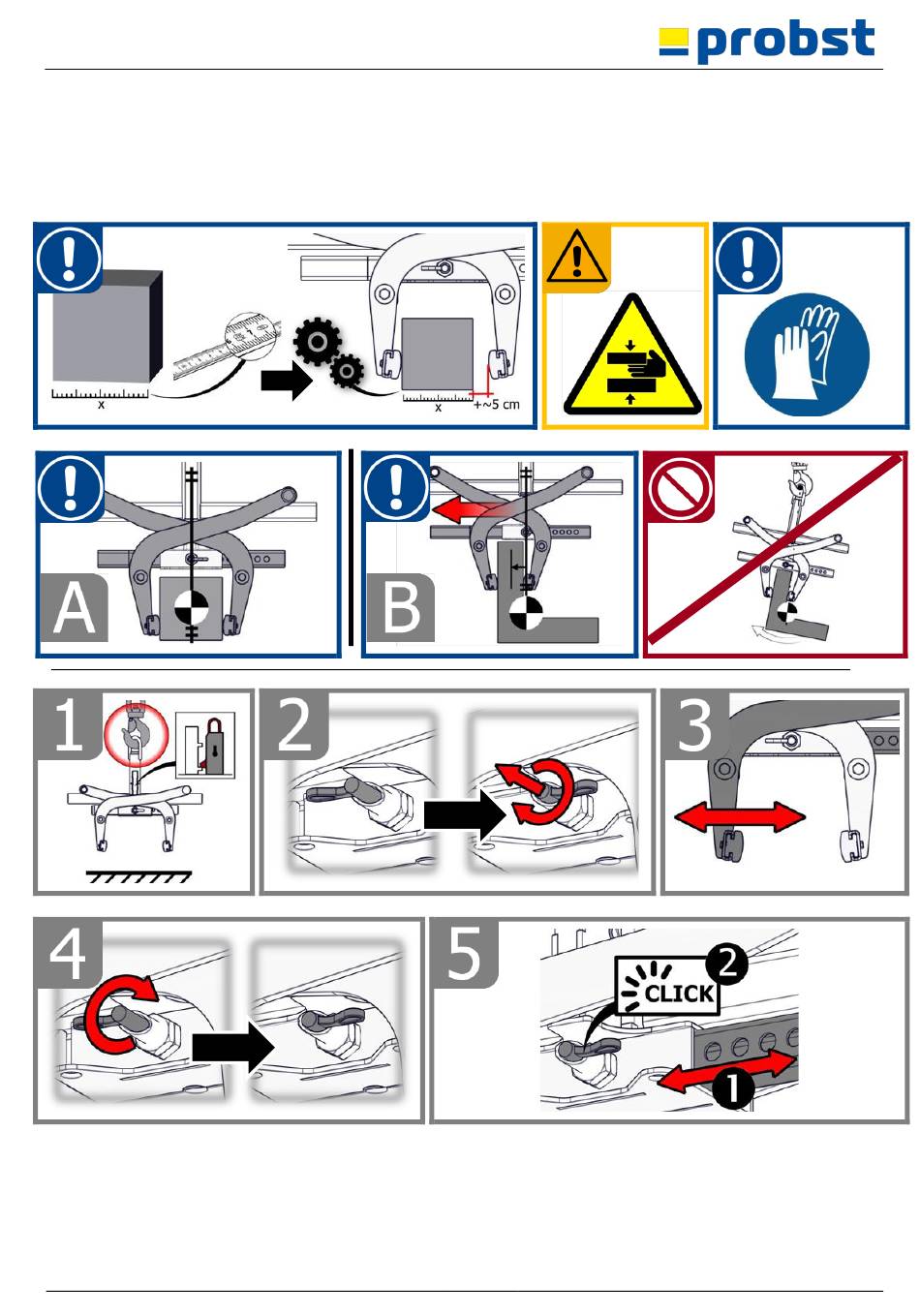 probst

x

x

+~5 cm

A

B

1

2

3

4

5

CLICK

2

1