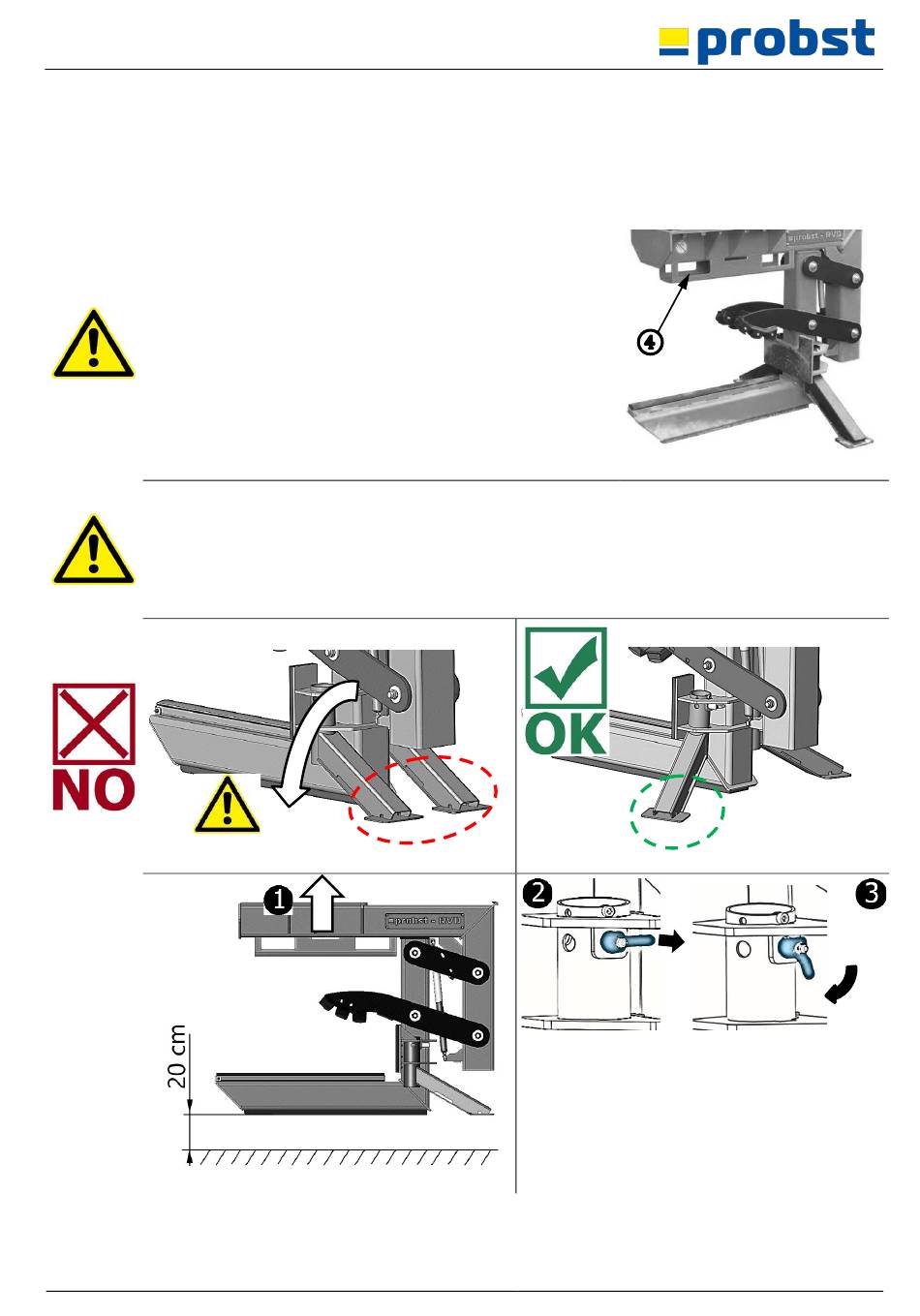 probst

probst - RVD

4

NO

OK

1

probst - RVD

20 cm

2

3