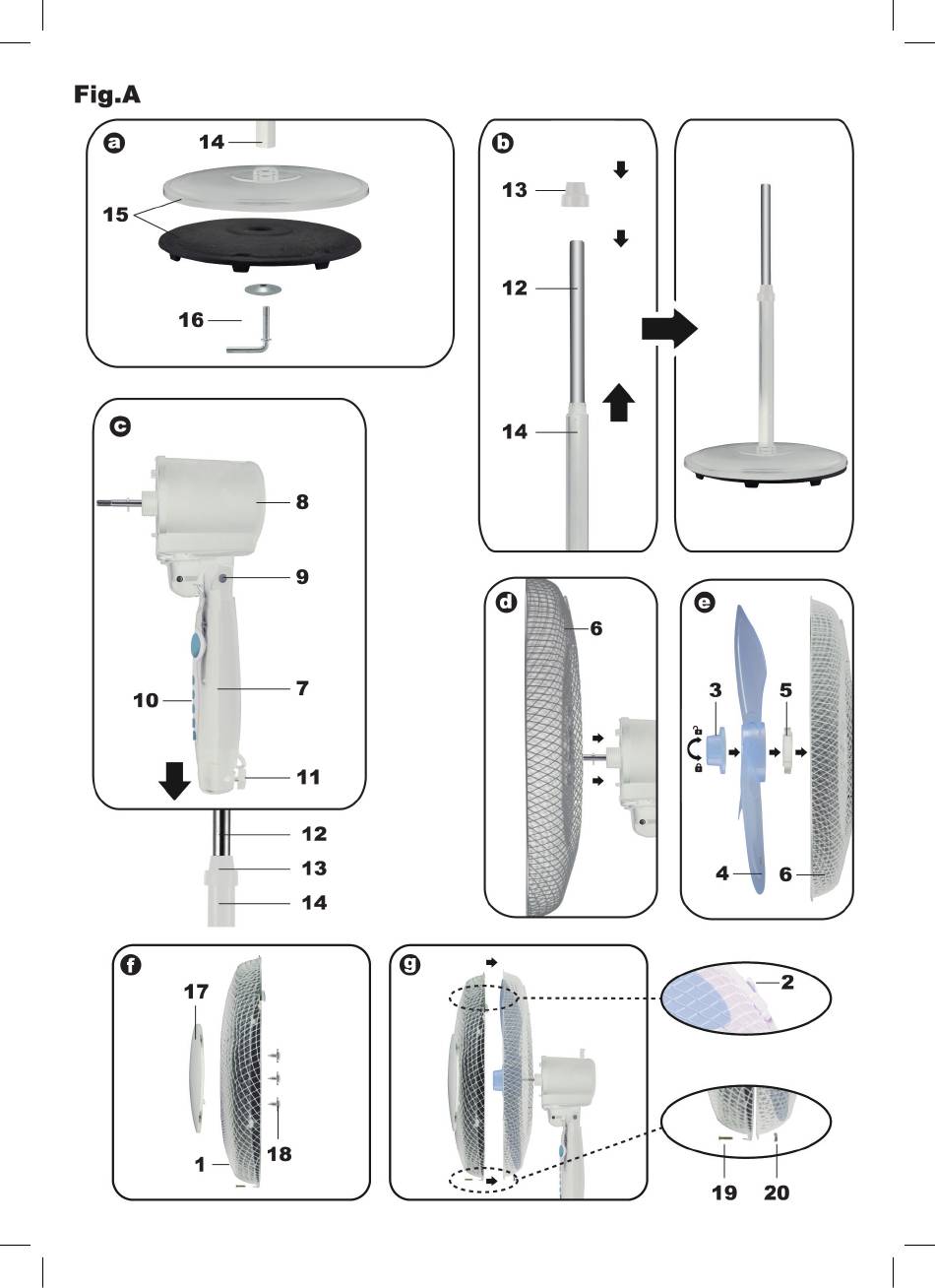 Fig.A

a
14
15
16

b
13
12
14

c
8
9
7
10
11
12
13
14

d
6

e
3
5
4
6

f
17
18
1

g
2
19
20