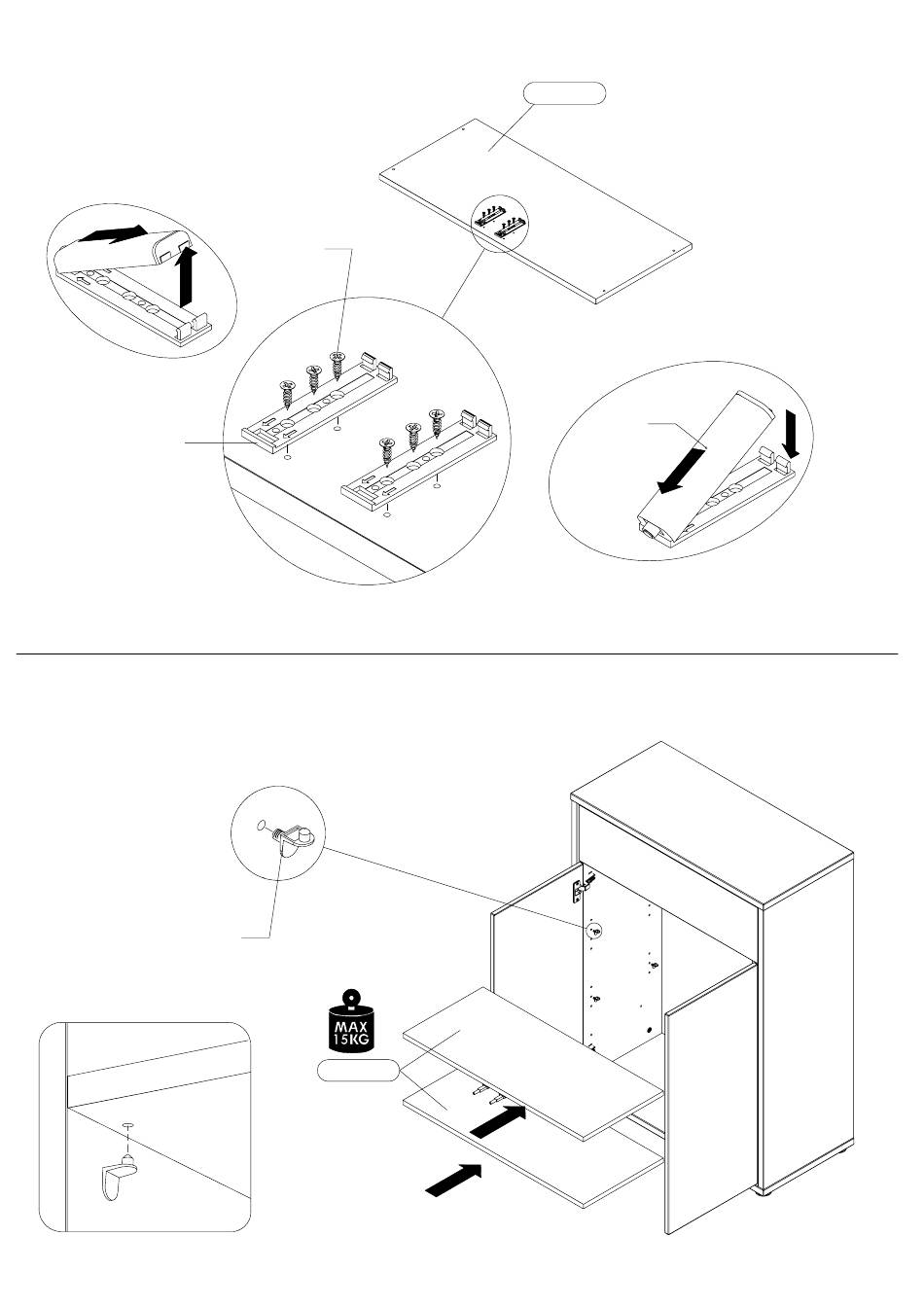 MAX
15KG