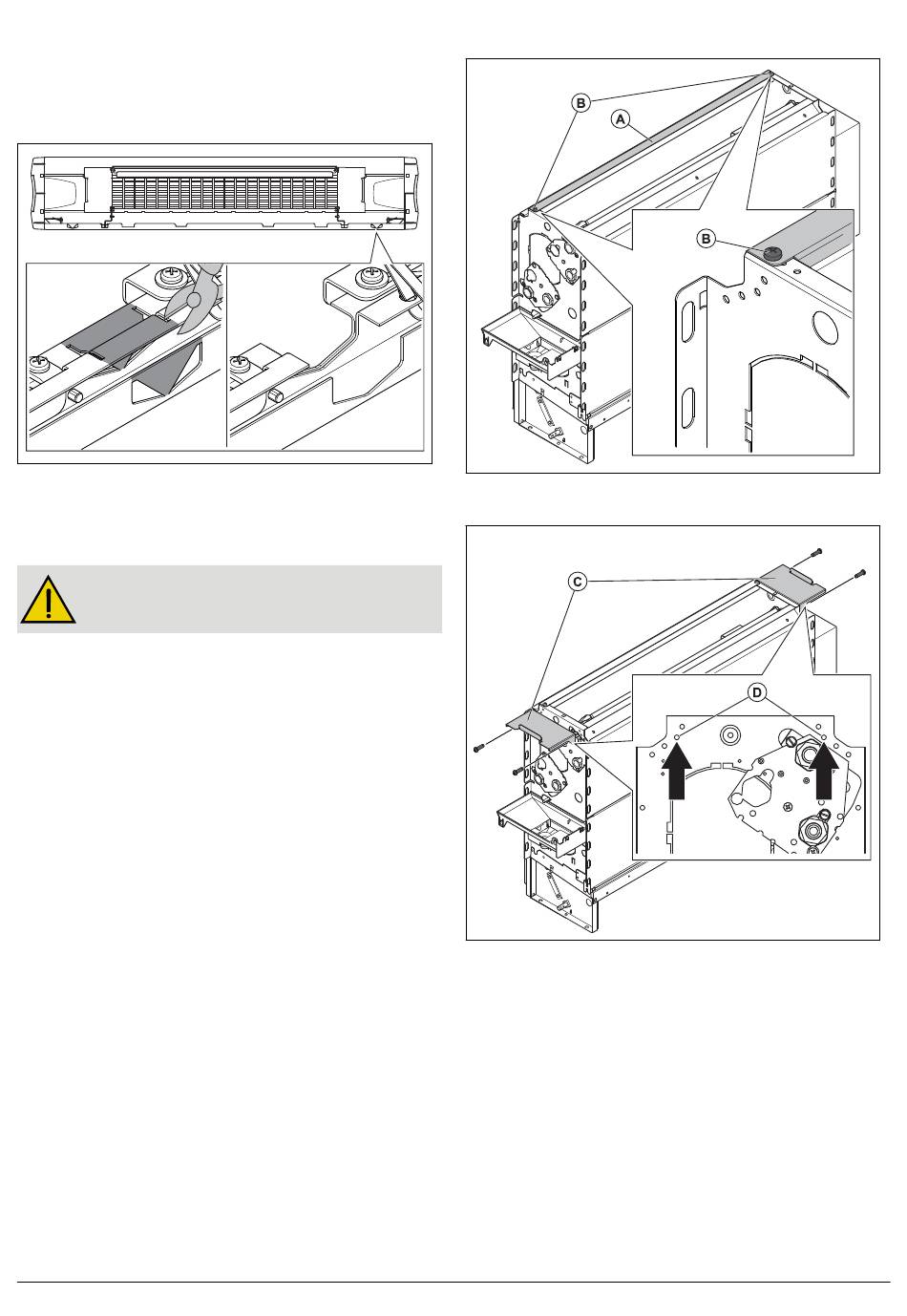 B

A

B

C

D