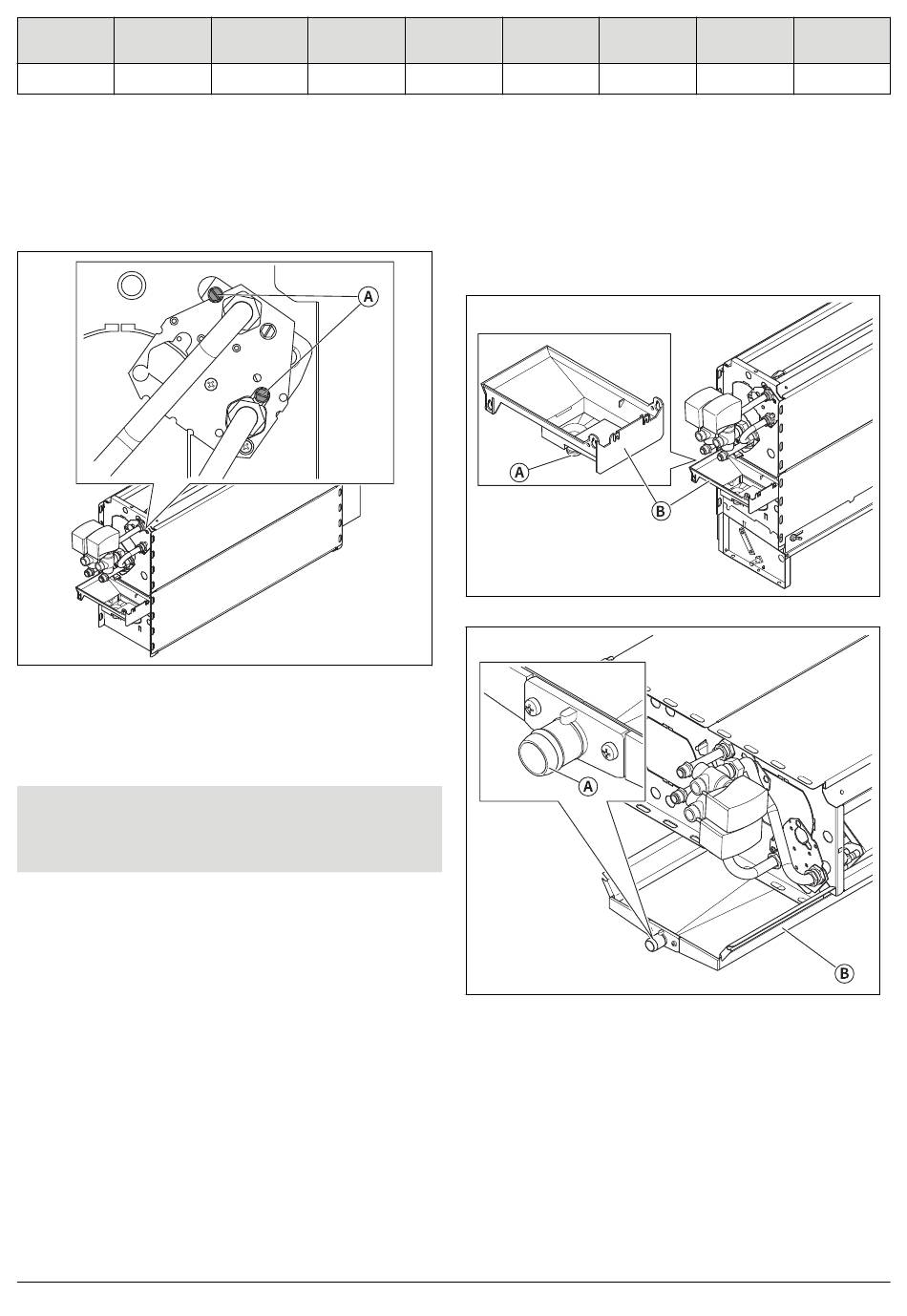 A

A

B

A

B