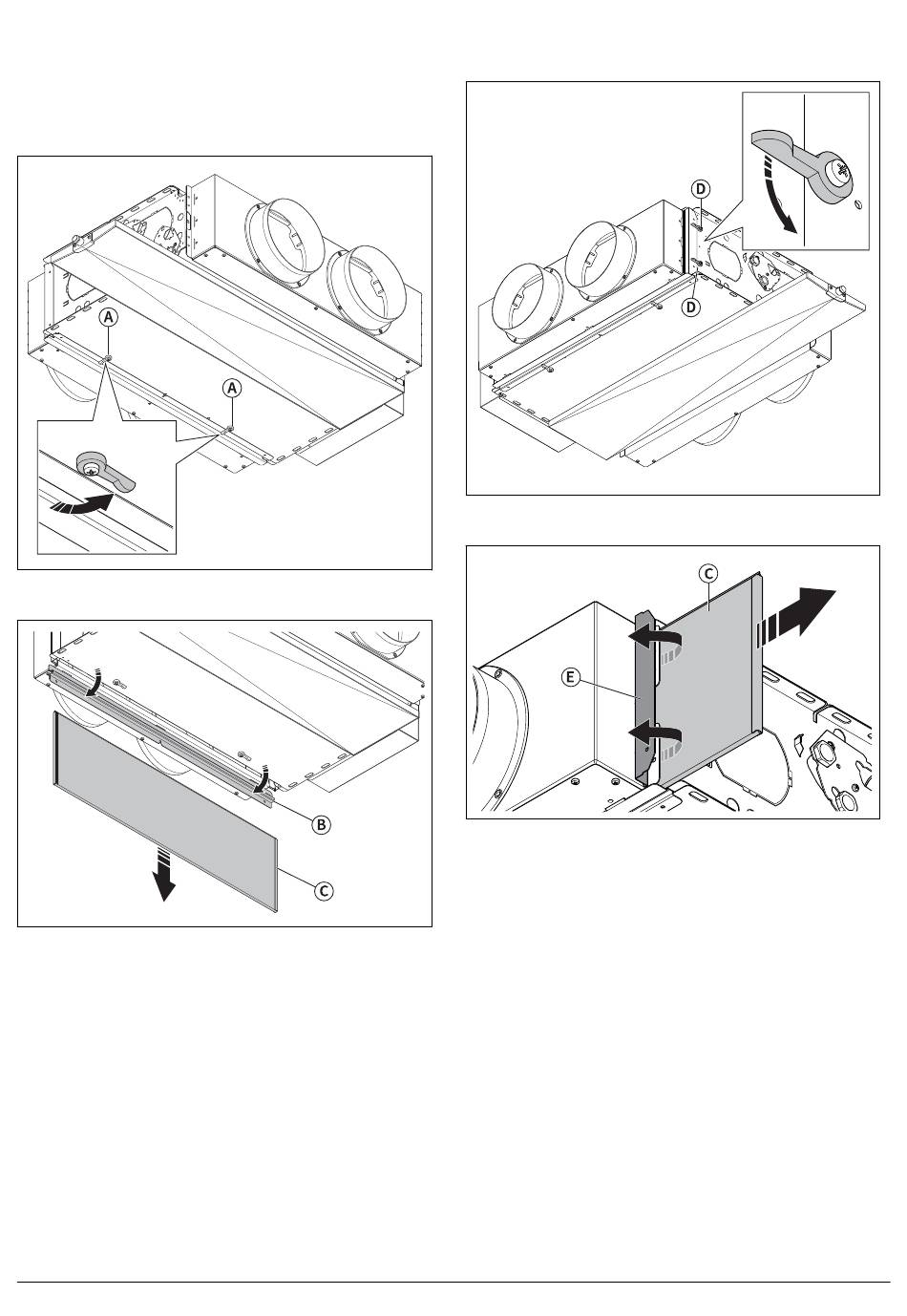 A

A

B

C

D

D

C

E