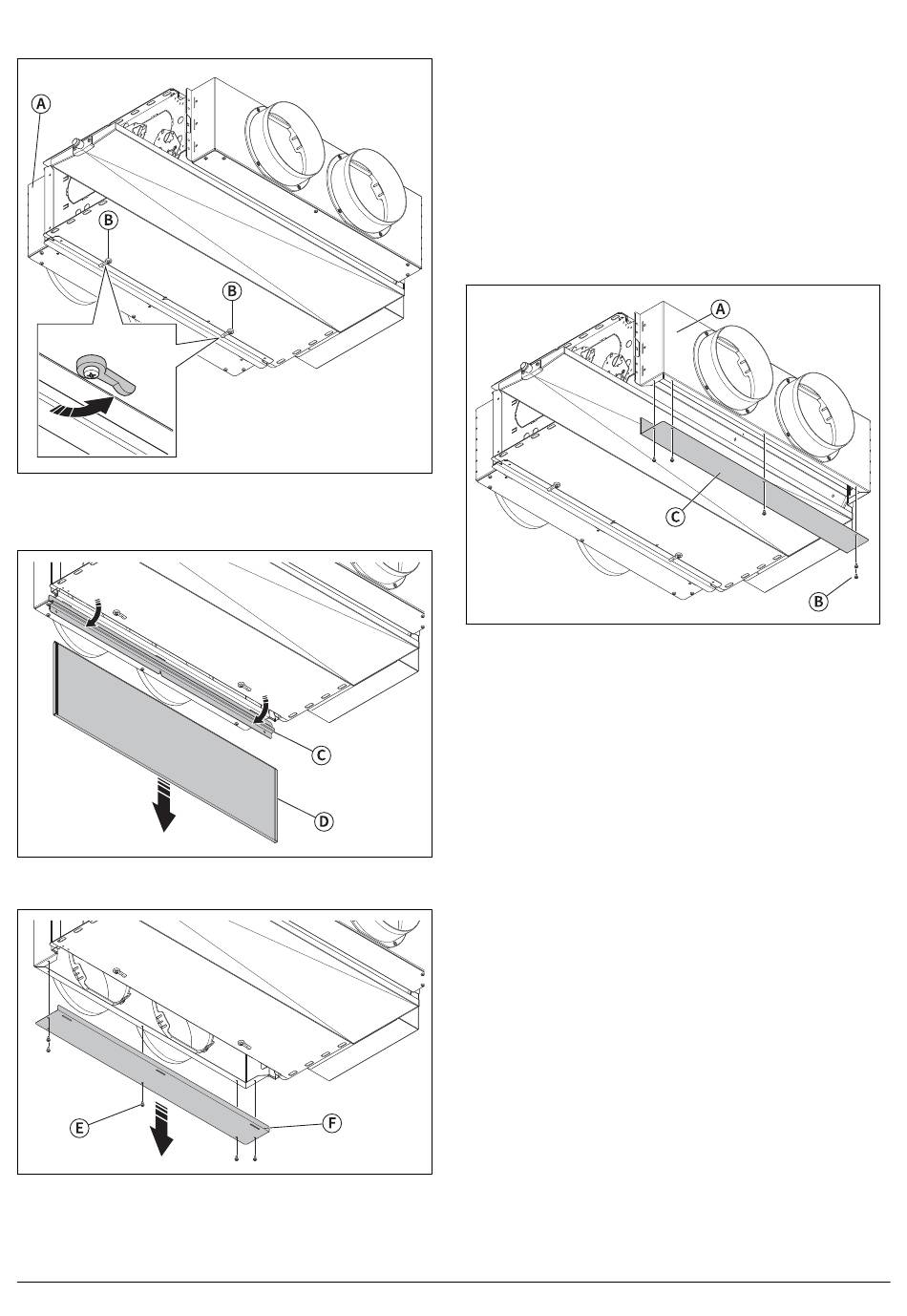 A

B

B

C

D

E

F

A

C

B