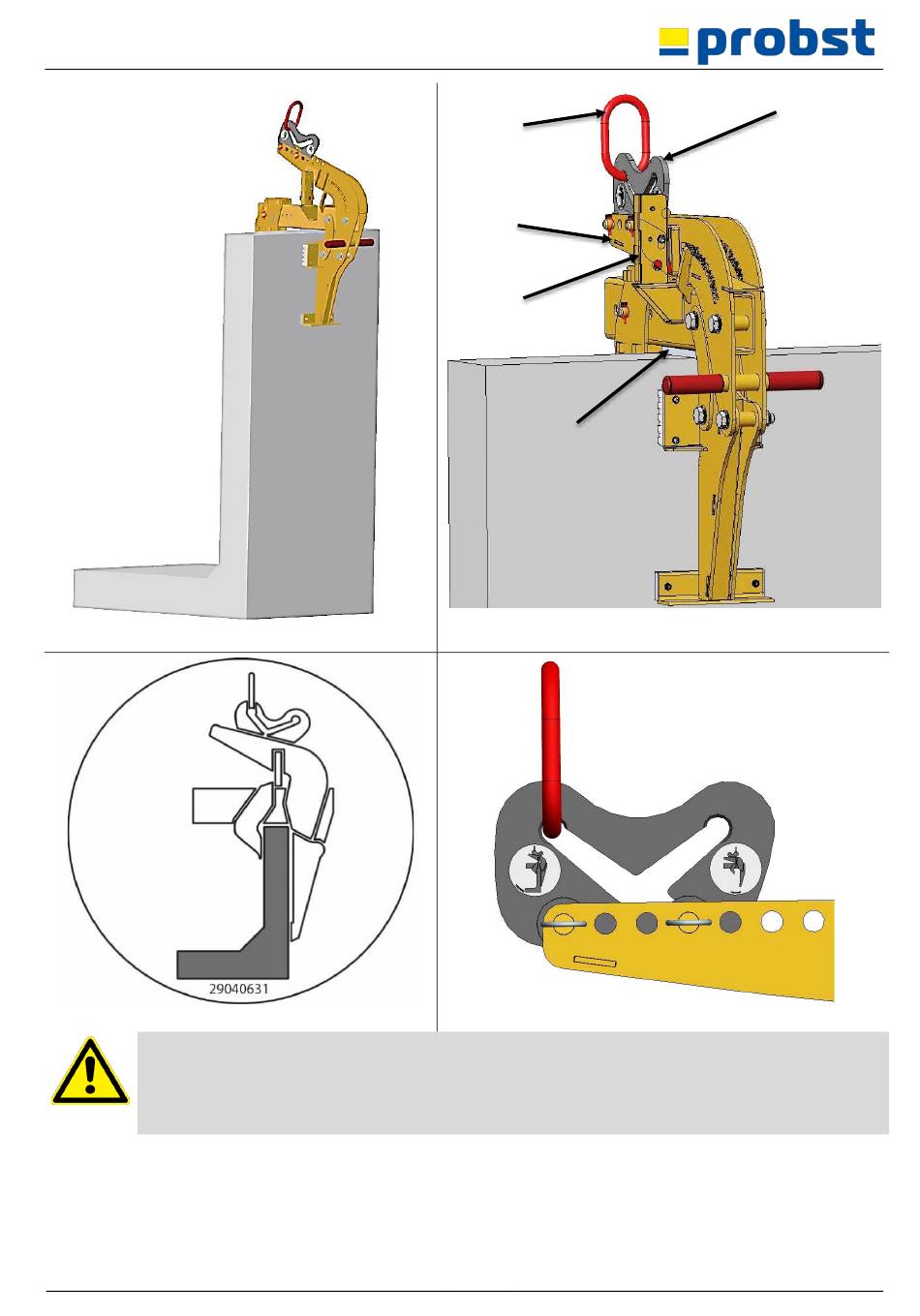 probst

29040631