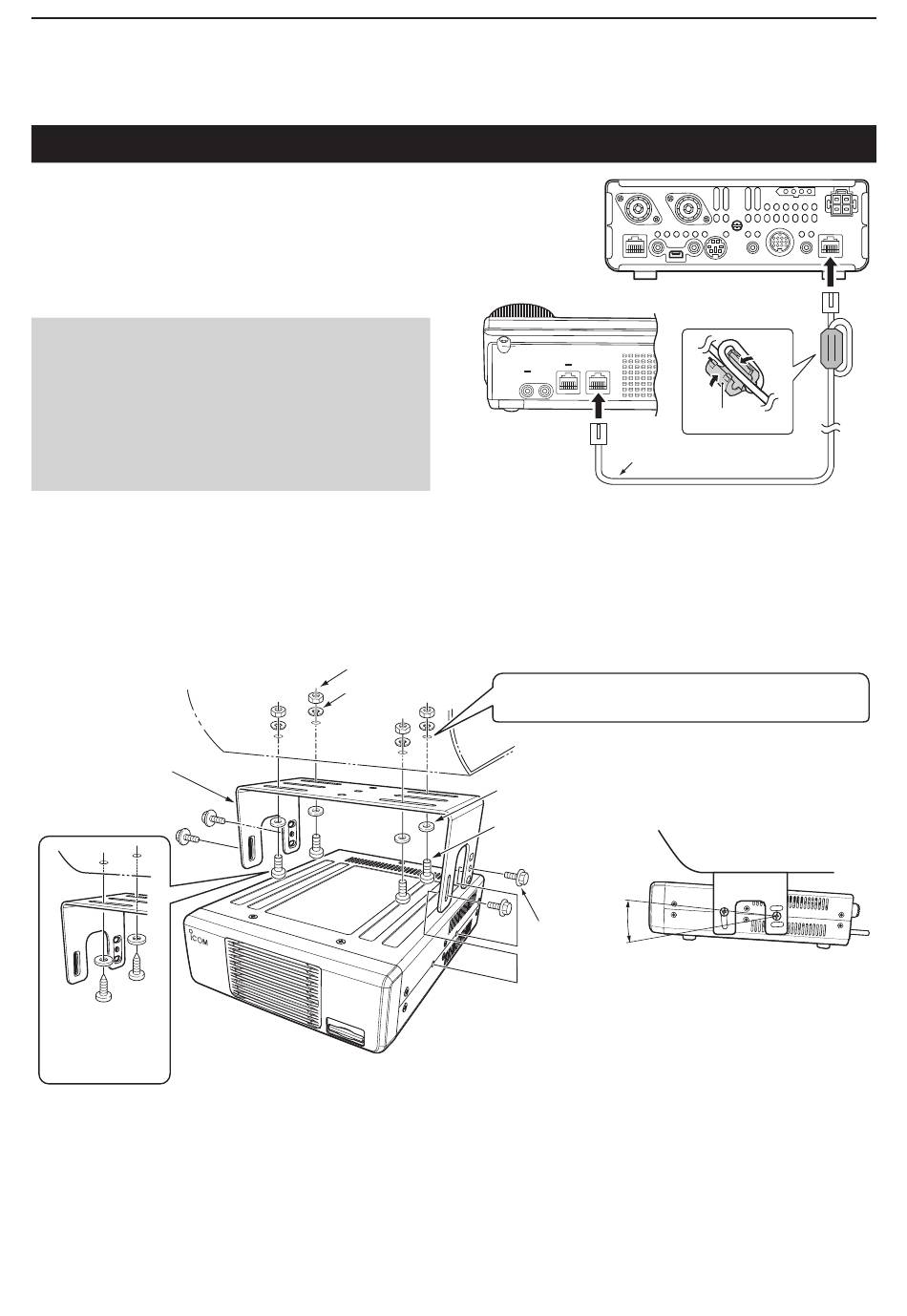 ICOM