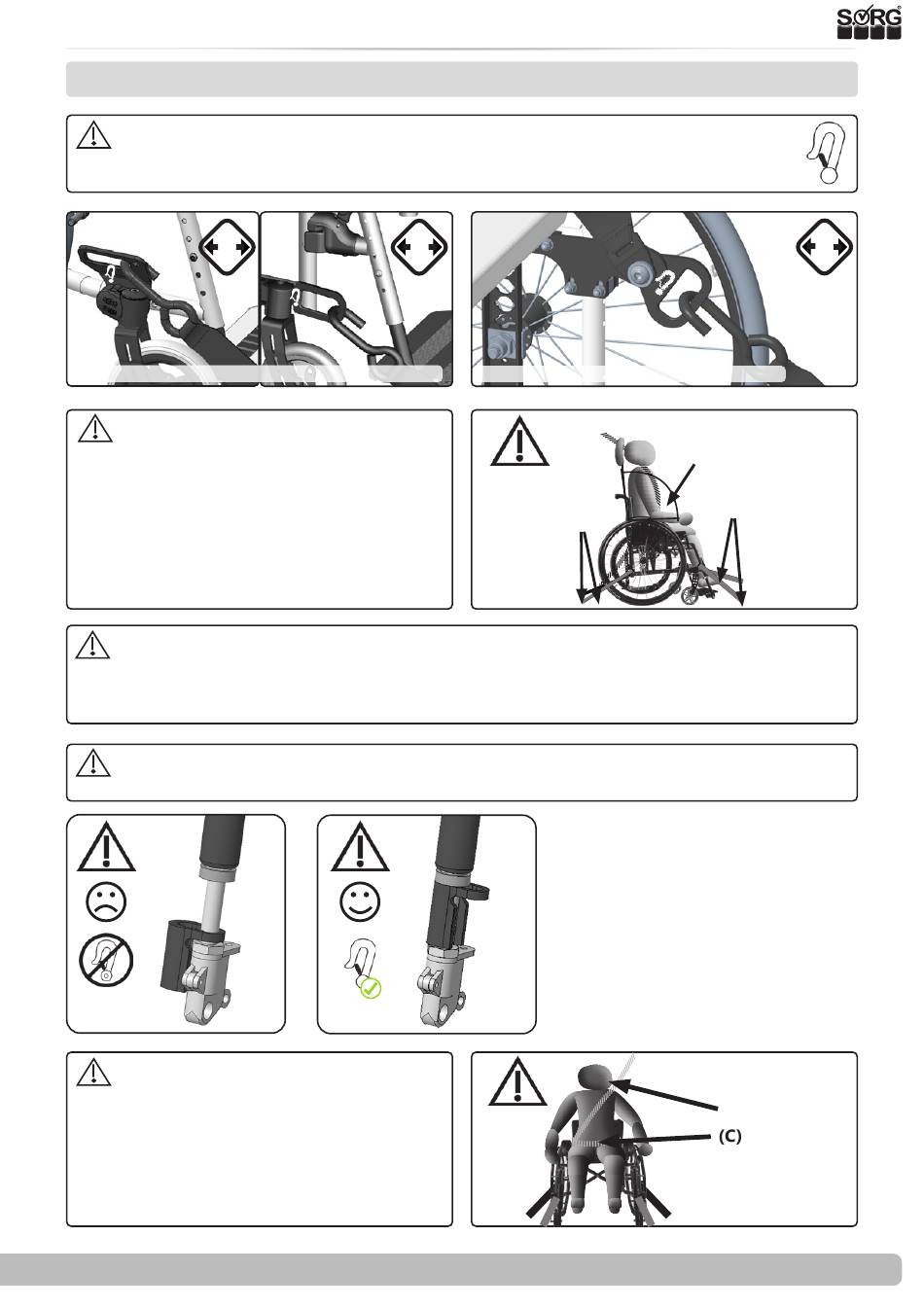 SORG

(C)