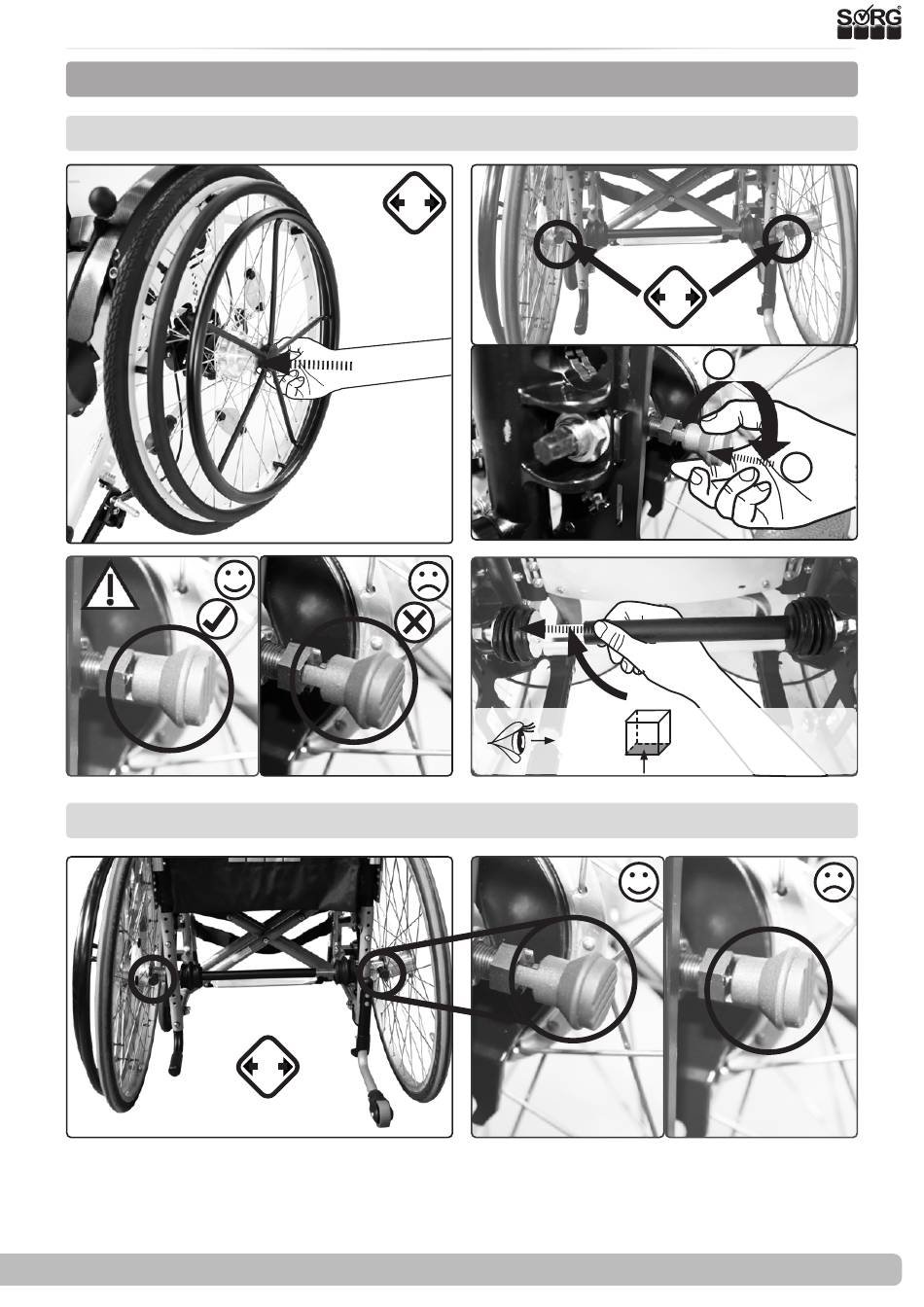 SORG