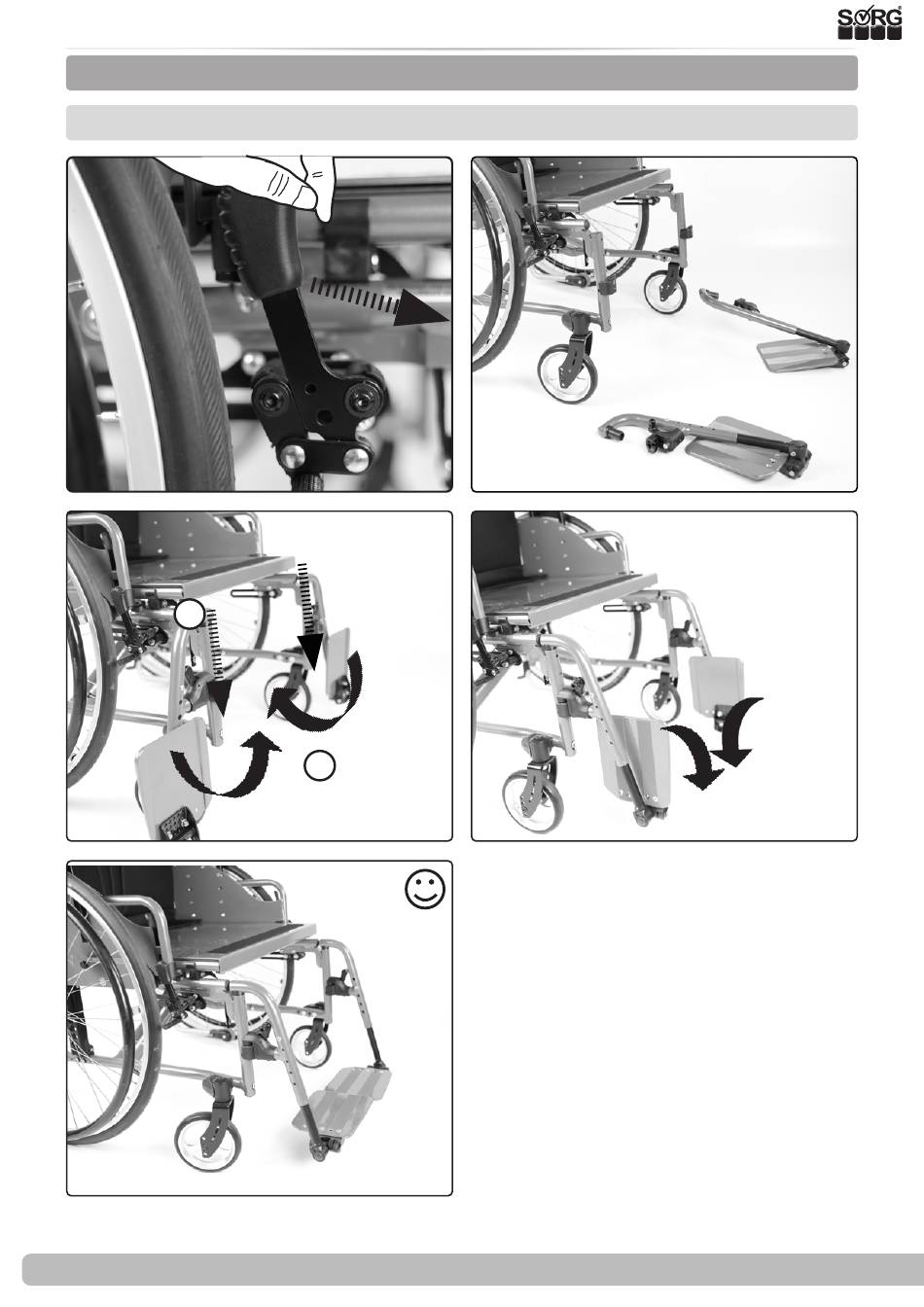 SORG