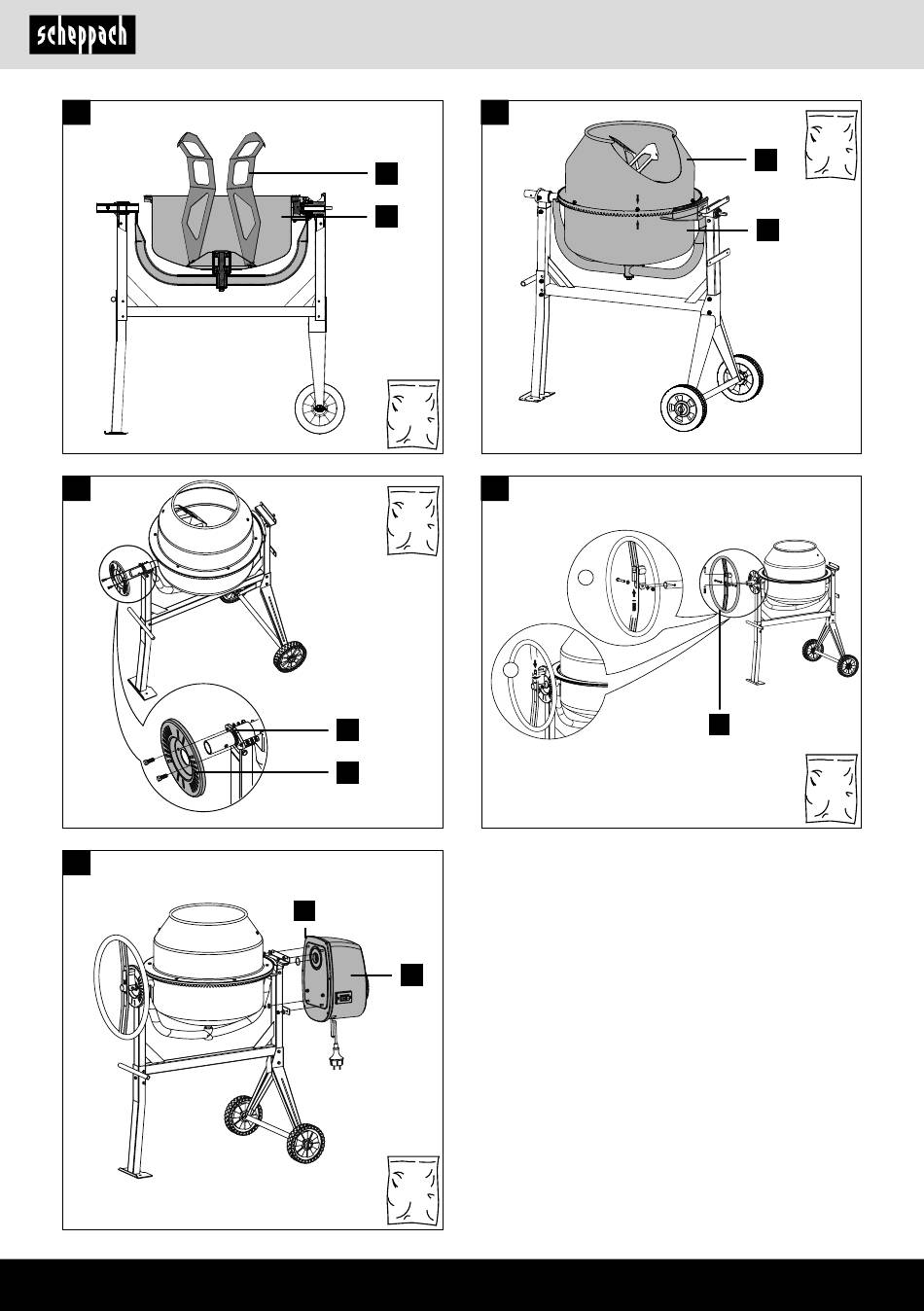 scheppach