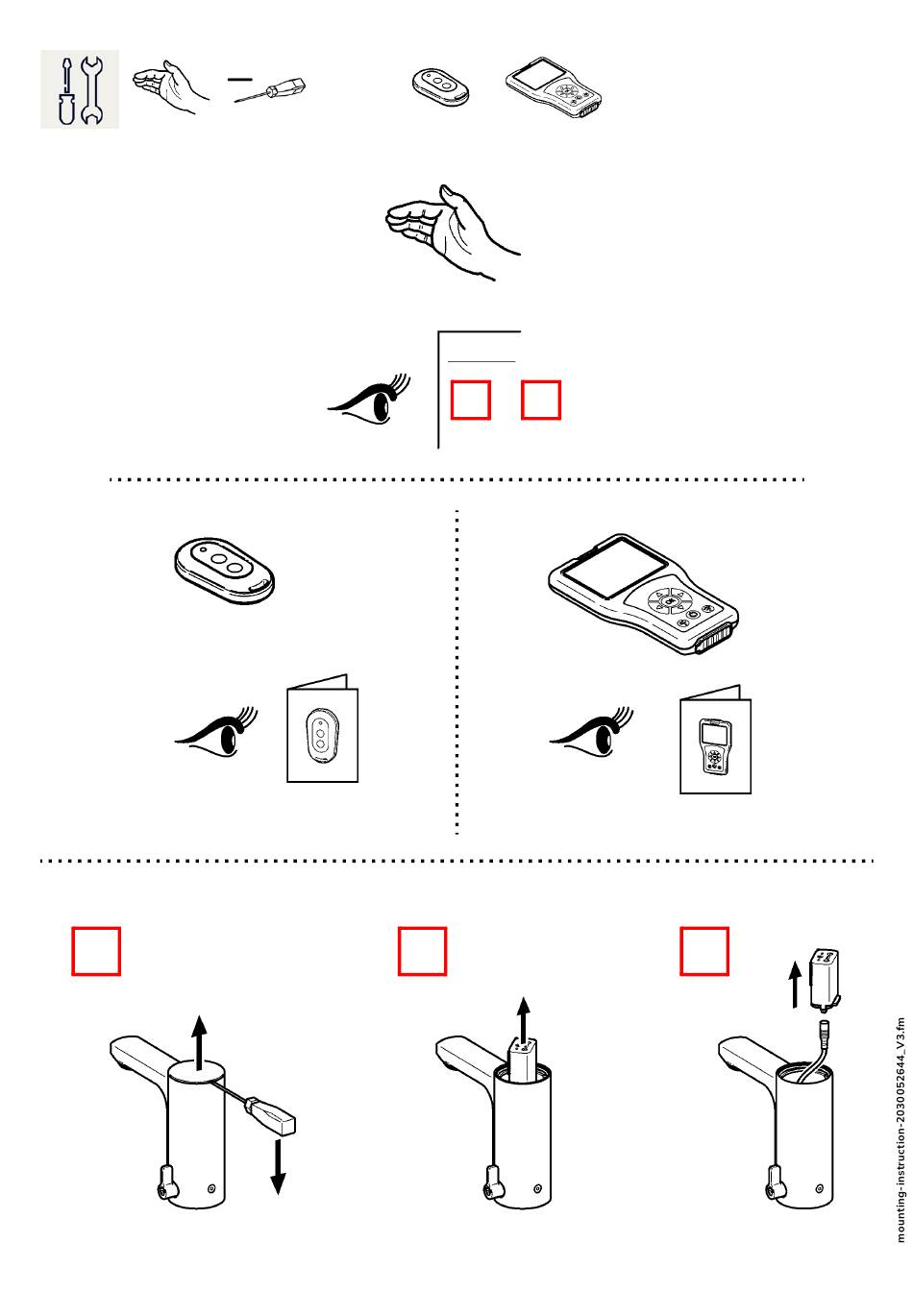 mounting-instruction-2030052644_V3.fm