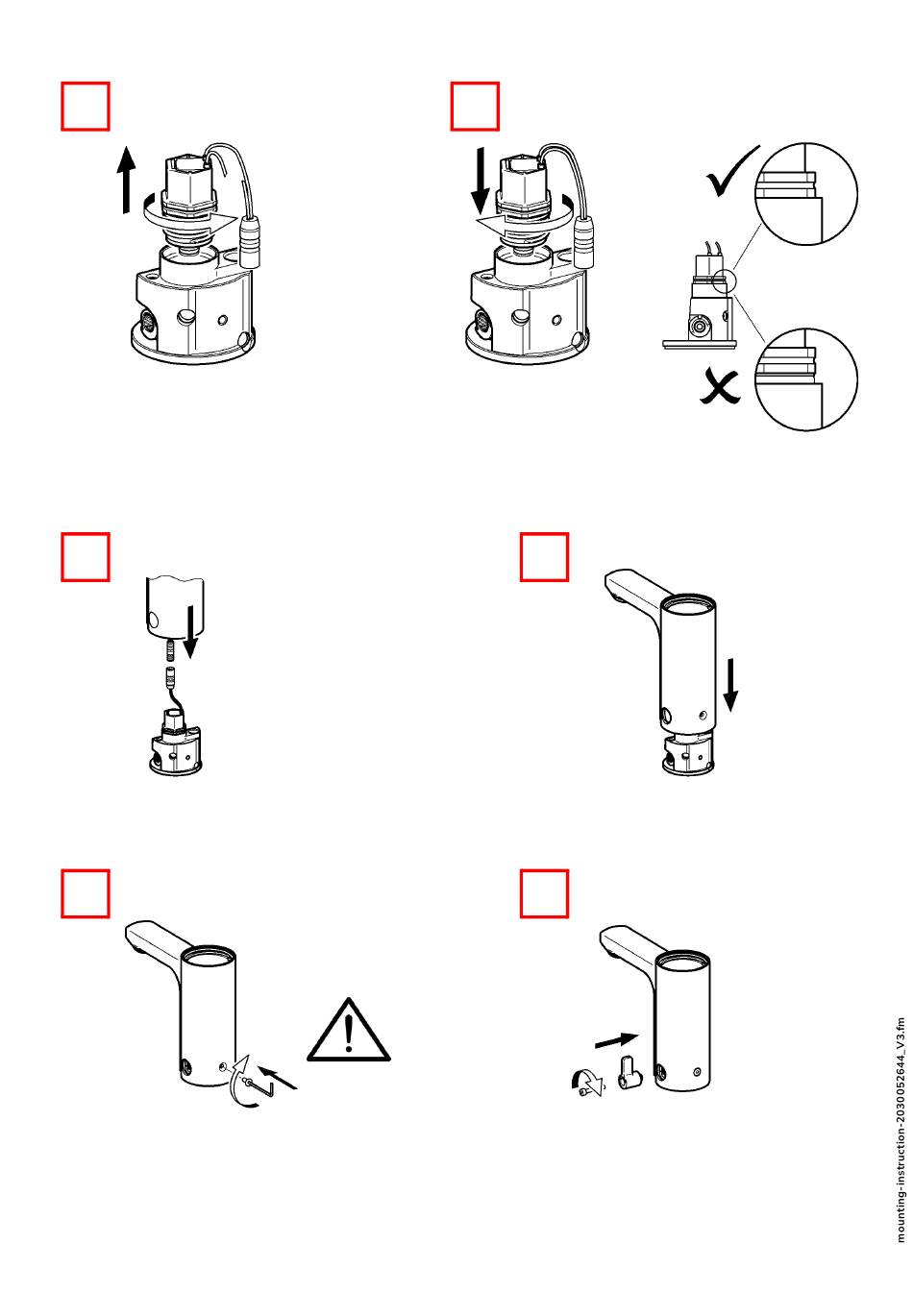 mounting-instruction-2030052644_V3.fm