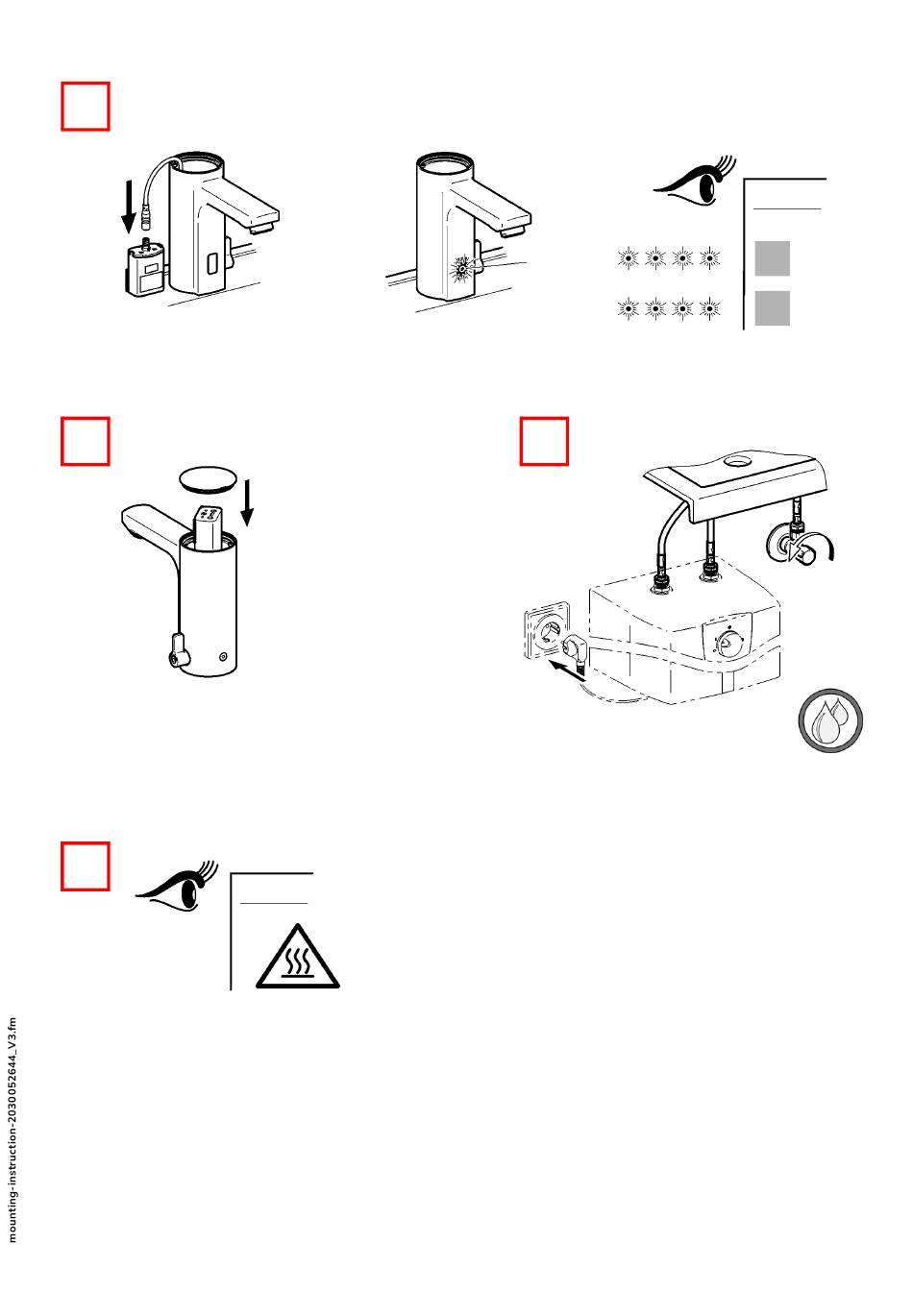 mounting-instruction-2030052644_V3.fm