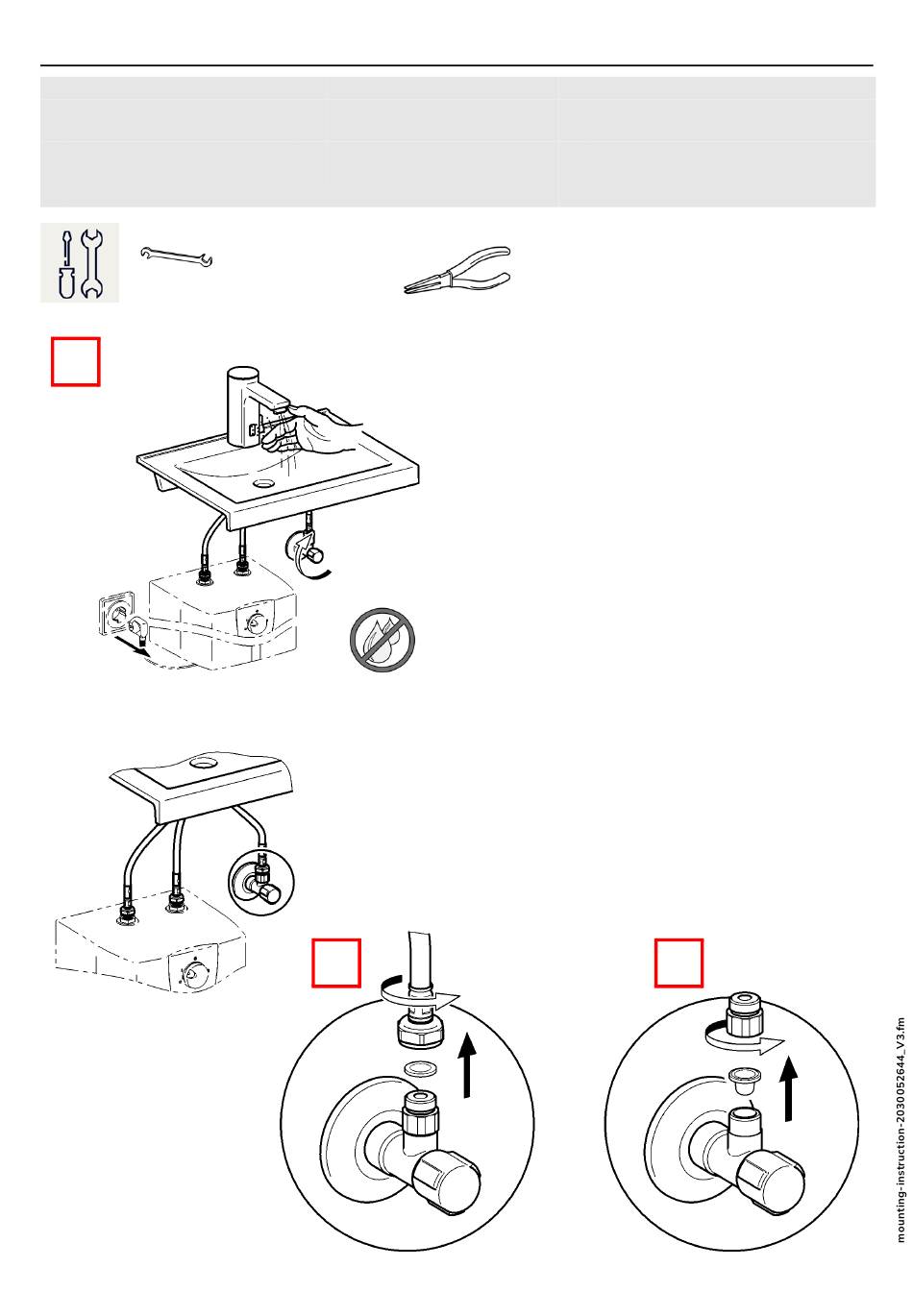 mounting-instruction-2030052644_V3.fm