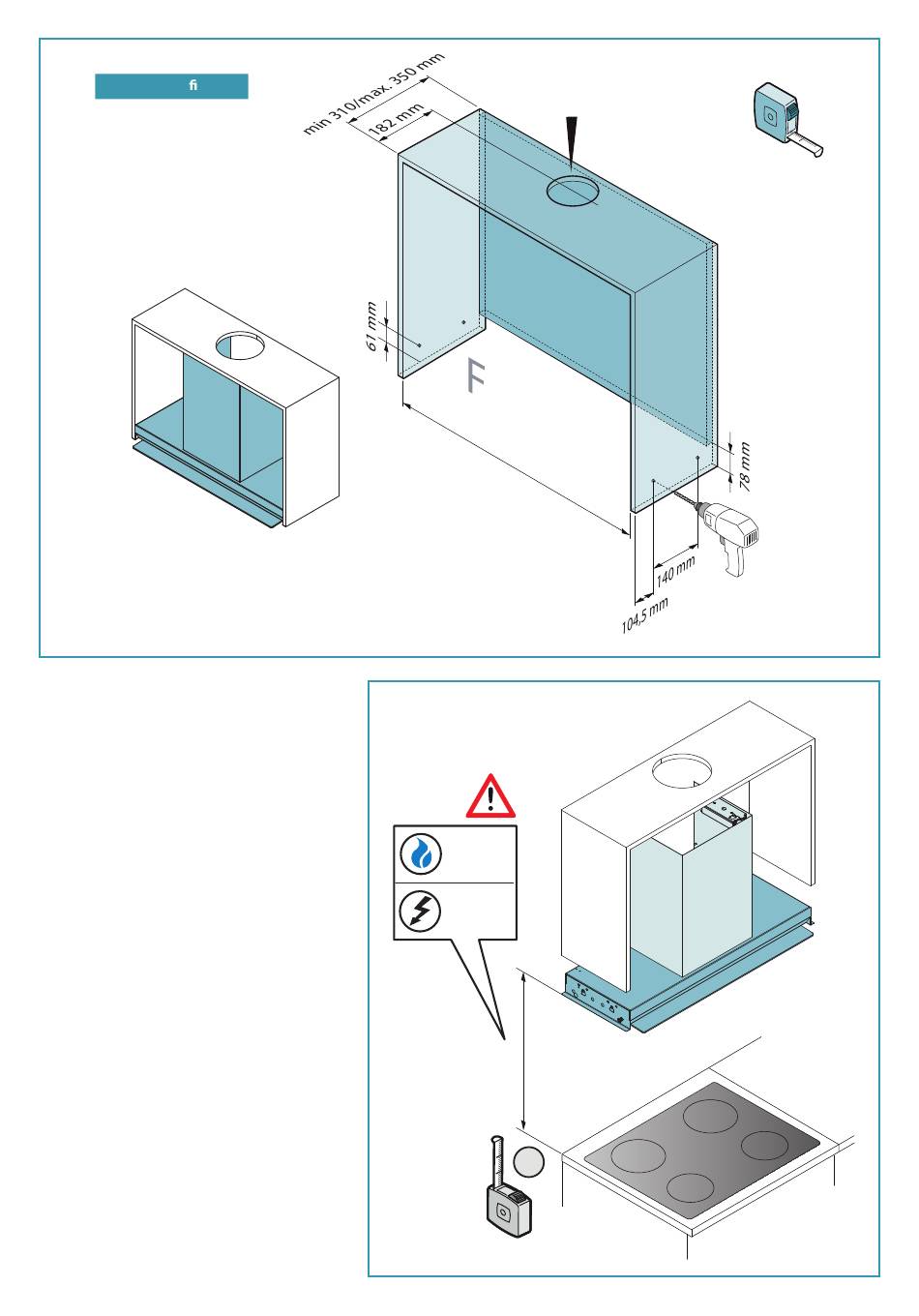 fi

min 310/max. 350 mm

182 mm

61 mm

F

78 mm

140 mm

104,5 mm