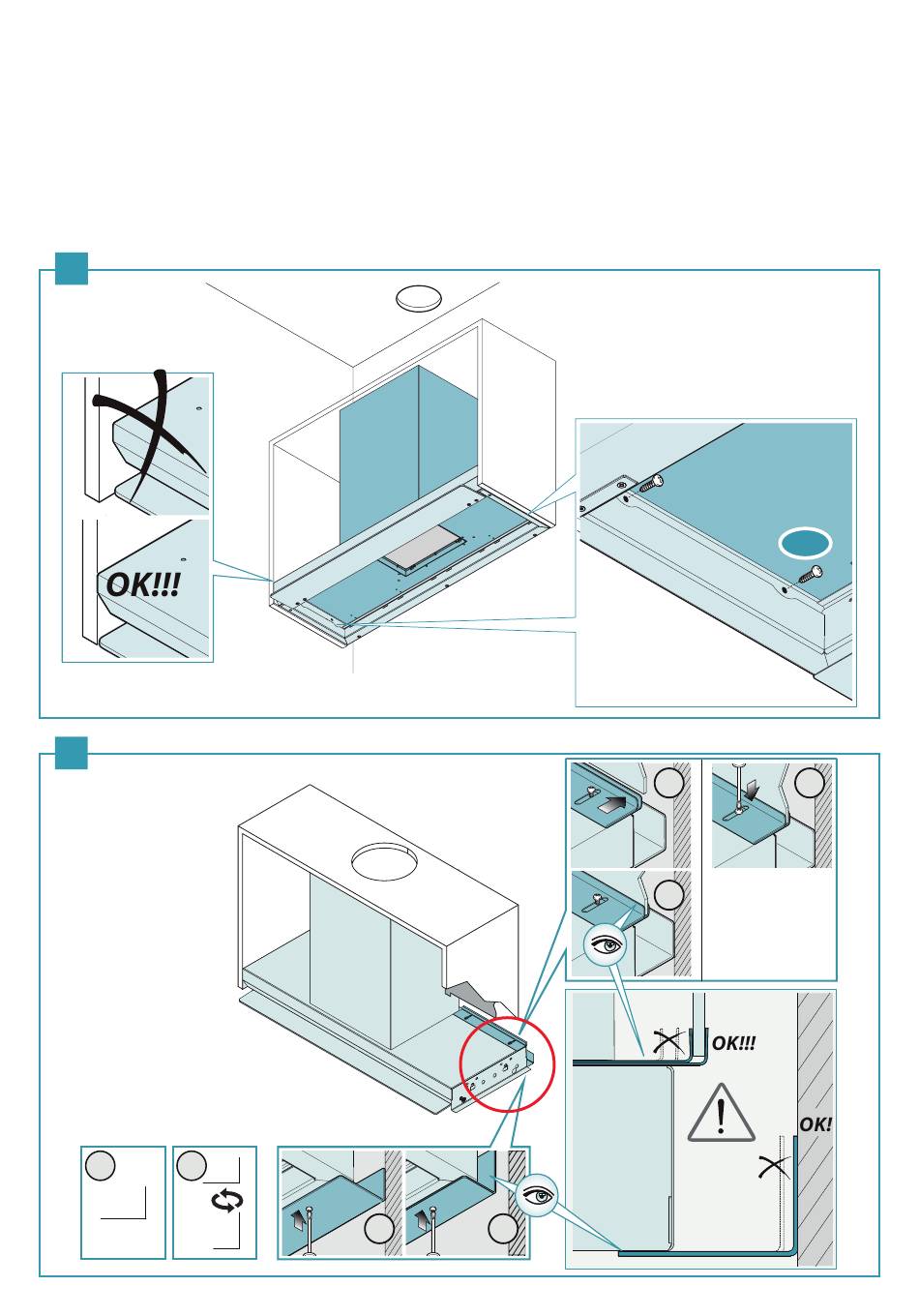 OK!!!

OK!!!

OK!