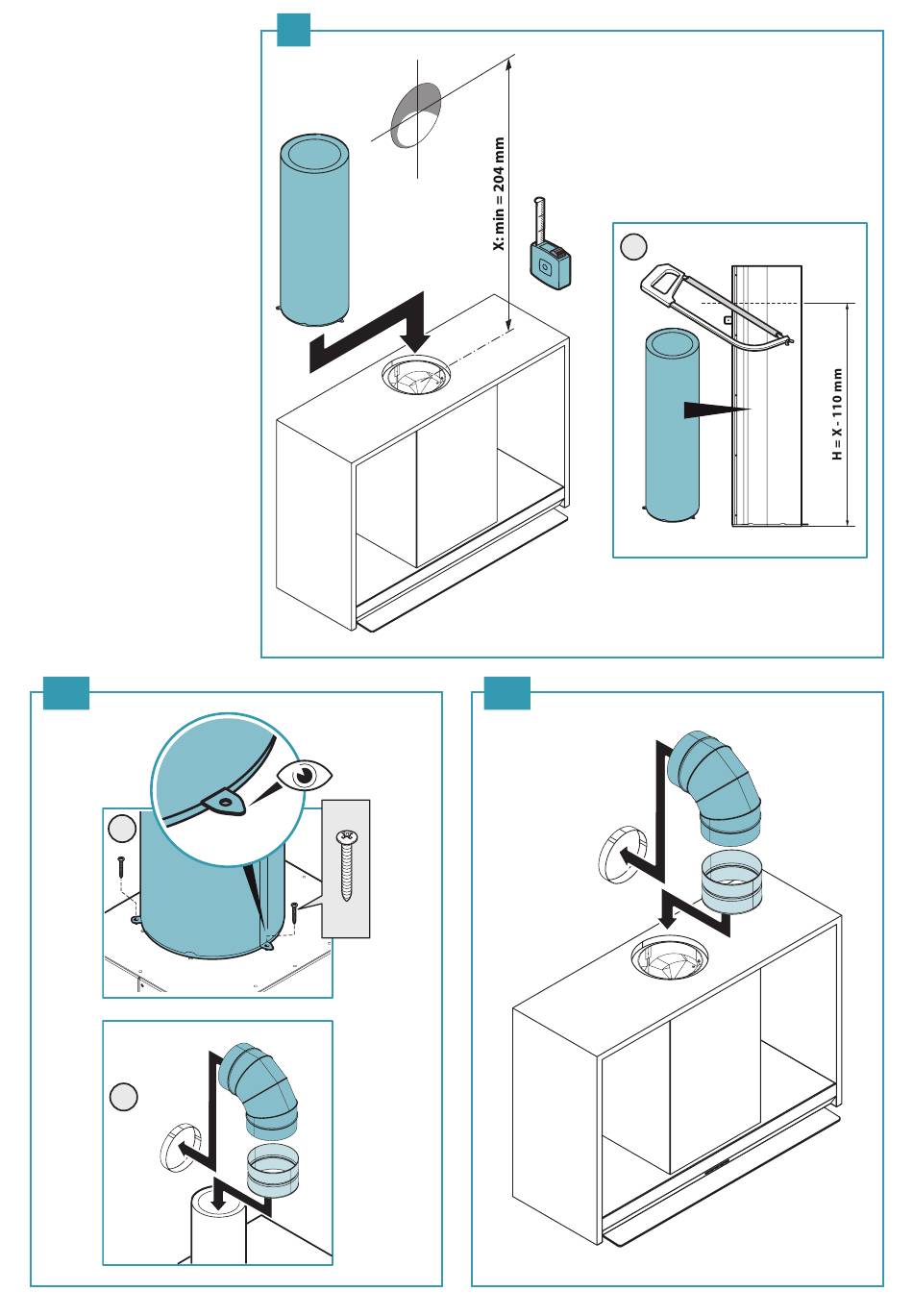 X: min = 204 mm

H = X - 110 mm