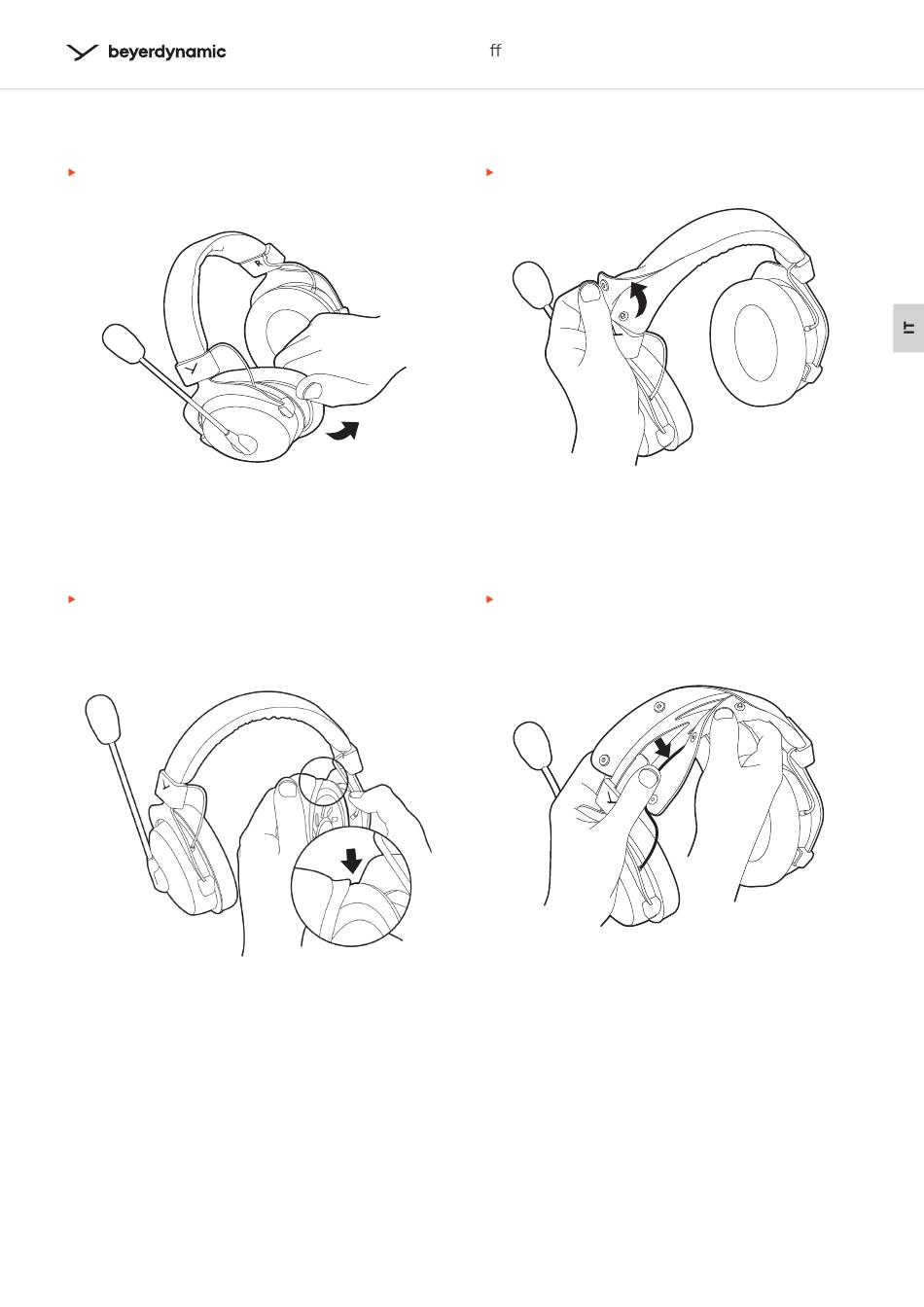 beyerdynamic

ff

IT

R